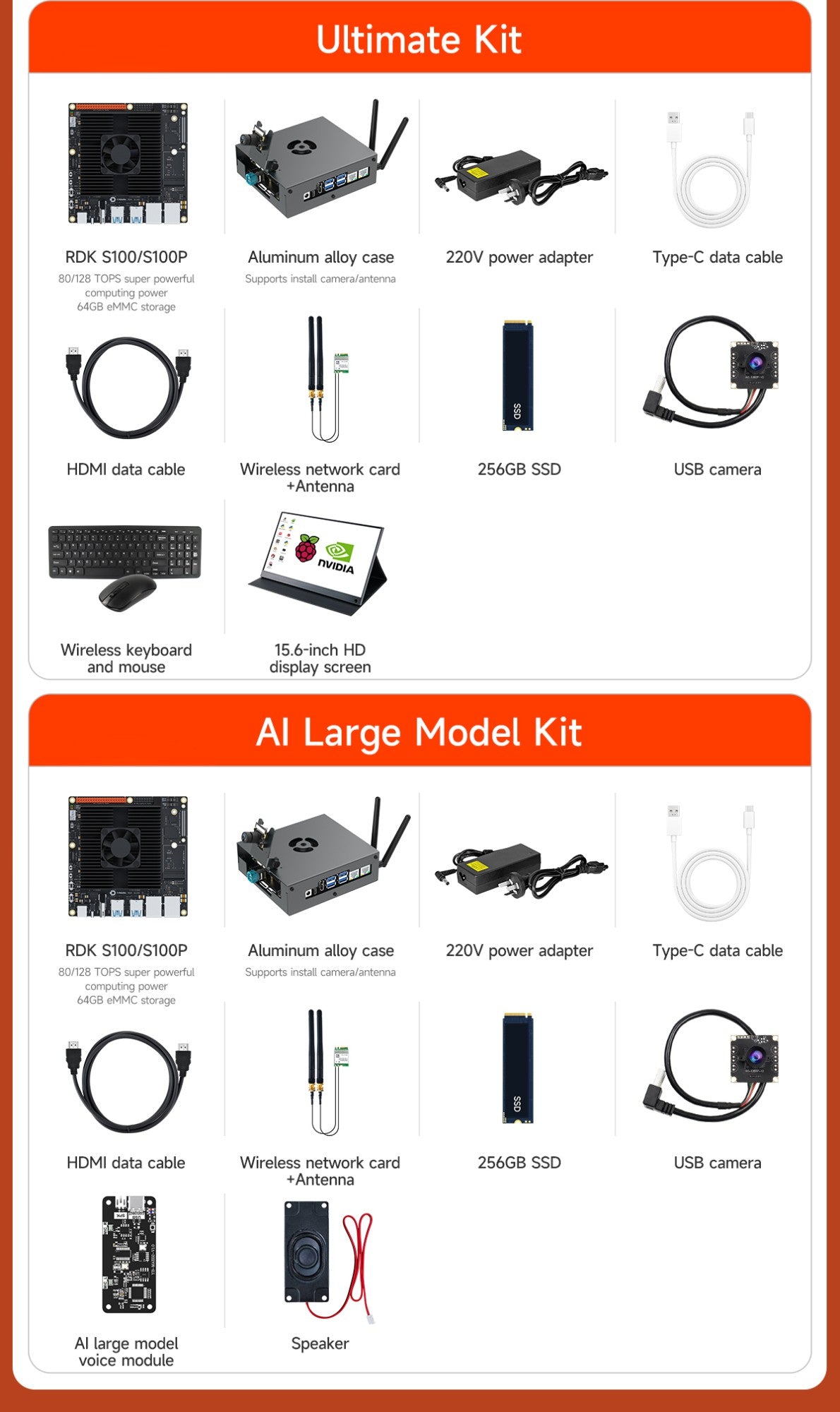 Ultimate Kit

RDK S100/S100P
80/128 TOPS super powerful computing power
64GB eMMC storage

Aluminum alloy case
Supports install camera/antenna

220V power adapter

Type-C data cable

HDMI data cable

Wireless network card +Antenna

SSD

256GB SSD

USB camera

Wireless keyboard and mouse

NVIDIA

15.6-inch HD display screen

AI Large Model Kit

RDK S100/S100P
80/128 TOPS super powerful computing power
64GB eMMC storage

Aluminum alloy case
Supports install camera/antenna

220V power adapter

Type-C data cable

HDMI data cable

Wireless network card +Antenna

SSD

256GB SSD

USB camera

AI large model voice module

Speaker