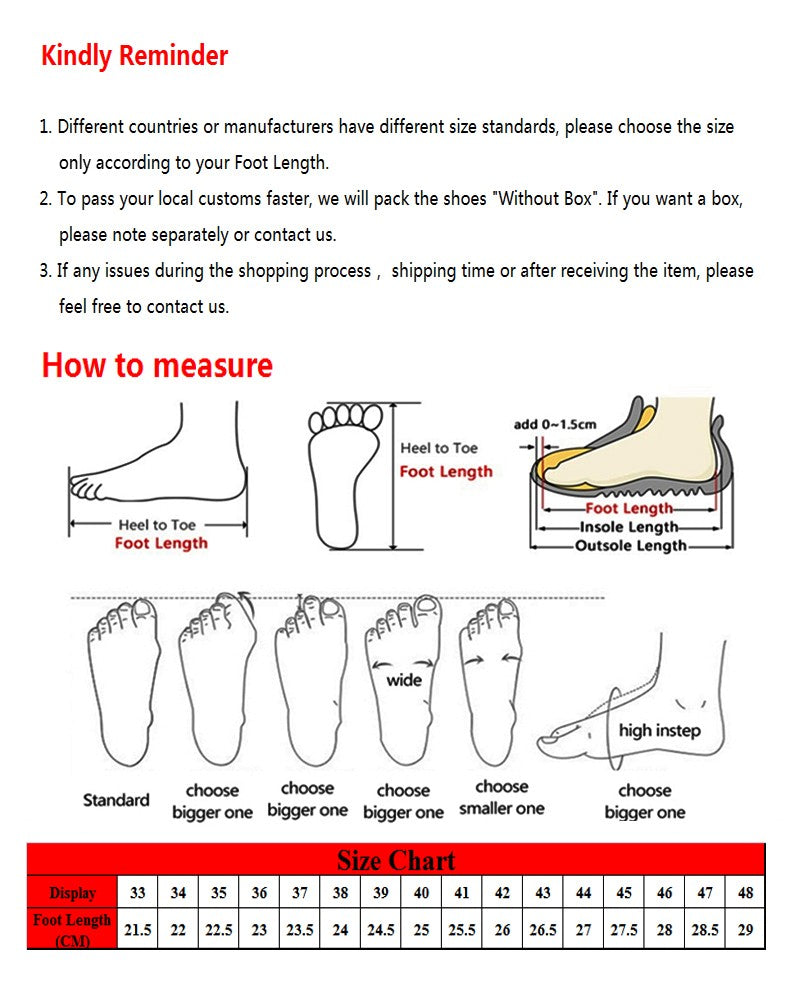 Kindly Reminder

1. Different countries or manufacturers have different size standards, please choose the size only according to your Foot Length.
2. To pass your local customs faster, we will pack the shoes "Without Box". If you want a box, please note separately or contact us.
3. If any issues during the shopping process , shipping time or after receiving the item, please feel free to contact us.

How to measure

Heel to Toe
Foot Length

Heel to Toe
Foot Length

add 0~1.5cm
Foot Length
Insole Length
Outsole Length

wide

high instep

Standard
choose bigger one
choose bigger one
choose bigger one
choose smaller one
choose bigger one

Size Chart

| Display | 33 | 34 | 35 | 36 | 37 | 38 | 39 | 40 | 41 | 42 | 43 | 44 | 45 | 46 | 47 | 48 |
|---|---|---|---|---|---|---|---|---|---|---|---|---|---|---|---|---|
| Foot Length (CM) | 21.5 | 22 | 22.5 | 23 | 23.5 | 24 | 24.5 | 25 | 25.5 | 26 | 26.5 | 27 | 27.5 | 28 | 28.5 | 29 |