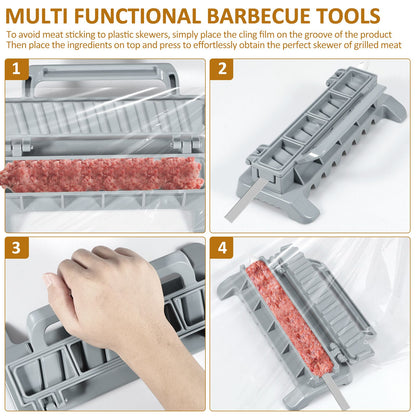 MULTI FUNCTIONAL BARBECUE TOOLS

To avoid meat sticking to plastic skewers, simply place the cling film on the groove of the product
Then place the ingredients on top and press to effortlessly obtain the perfect skewer of grilled meat

1

2

3

4