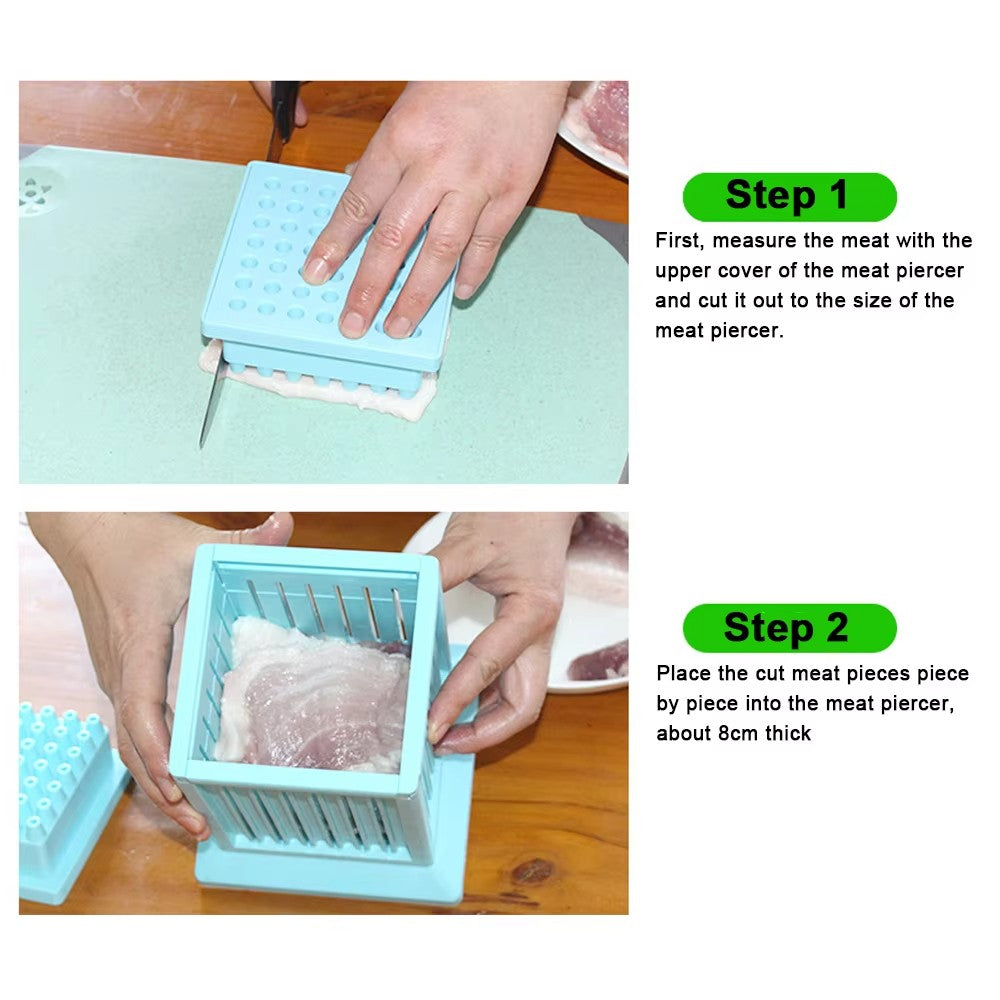 Step 1

First, measure the meat with the upper cover of the meat piercer and cut it out to the size of the meat piercer.

Step 2

Place the cut meat pieces piece by piece into the meat piercer, about 8cm thick