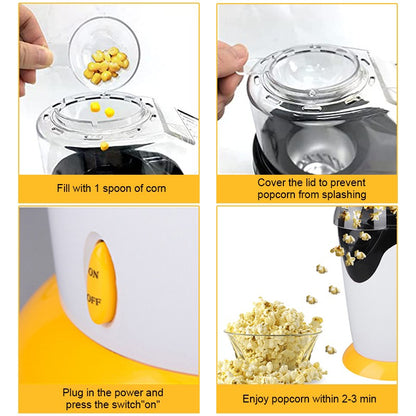 Fill with 1 spoon of corn

Cover the lid to prevent popcorn from splashing

ON
OFF

Plug in the power and press the switch"on"

Enjoy popcorn within 2-3 min