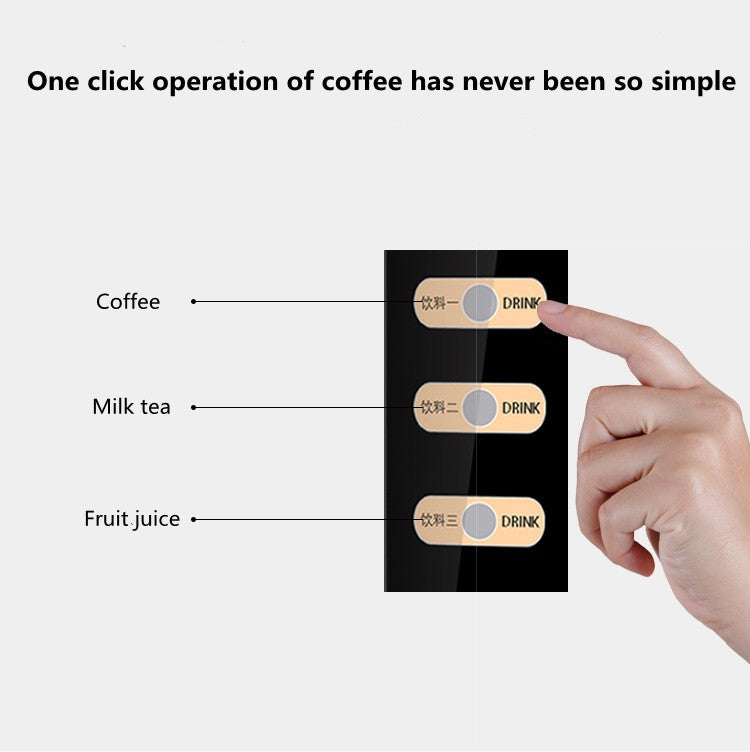 One click operation of coffee has never been so simple

Coffee

饮料一 DRINK

Milk tea

饮料二 DRINK

Fruit juice

饮料三 DRINK