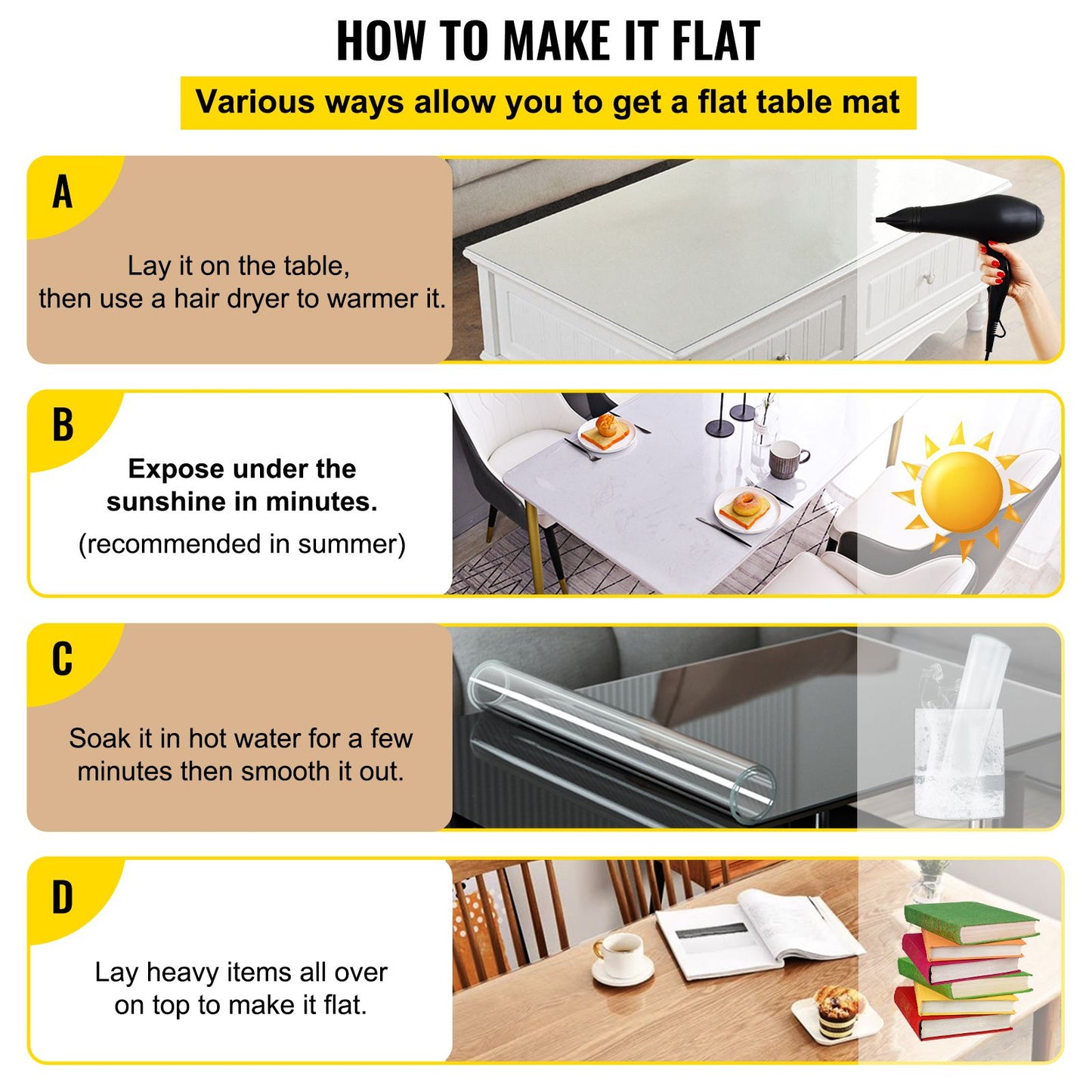 HOW TO MAKE IT FLAT

Various ways allow you to get a flat table mat

A

Lay it on the table, then use a hair dryer to warmer it.

B

Expose under the sunshine in minutes.

(recommended in summer)

C

Soak it in hot water for a few minutes then smooth it out.

D

Lay heavy items all over on top to make it flat.