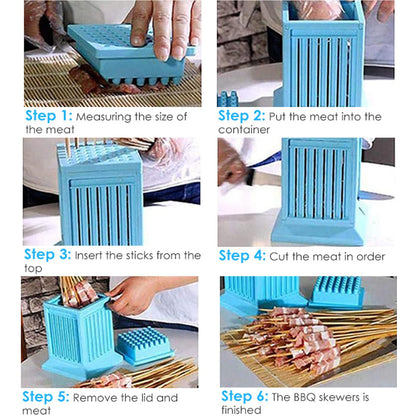 Step 1: Measuring the size of the meat

Step 2: Put the meat into the container

Step 3: Insert the sticks from the top

Step 4: Cut the meat in order

Step 5: Remove the lid and meat

Step 6: The BBQ skewers is finished