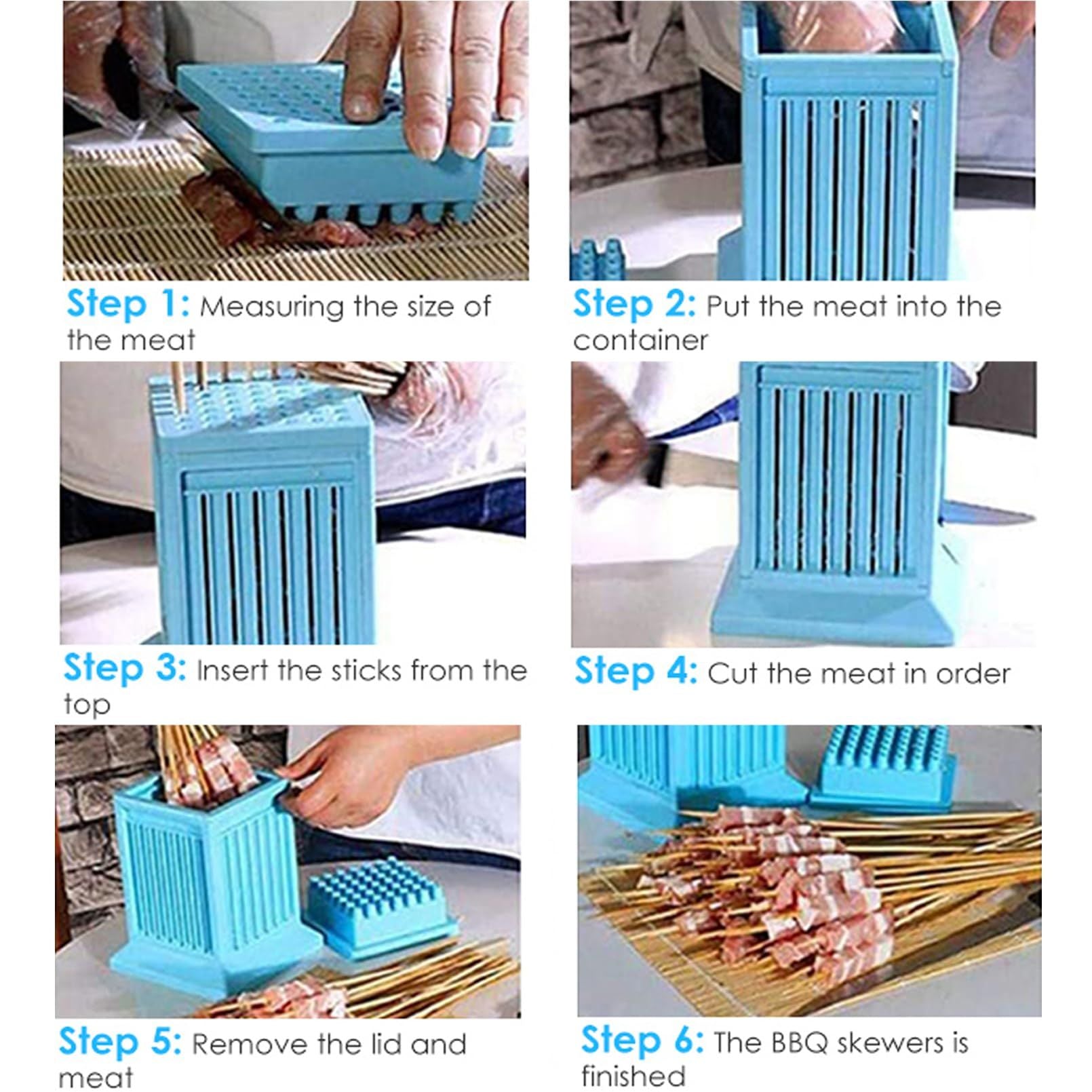 Step 1: Measuring the size of the meat

Step 2: Put the meat into the container

Step 3: Insert the sticks from the top

Step 4: Cut the meat in order

Step 5: Remove the lid and meat

Step 6: The BBQ skewers is finished