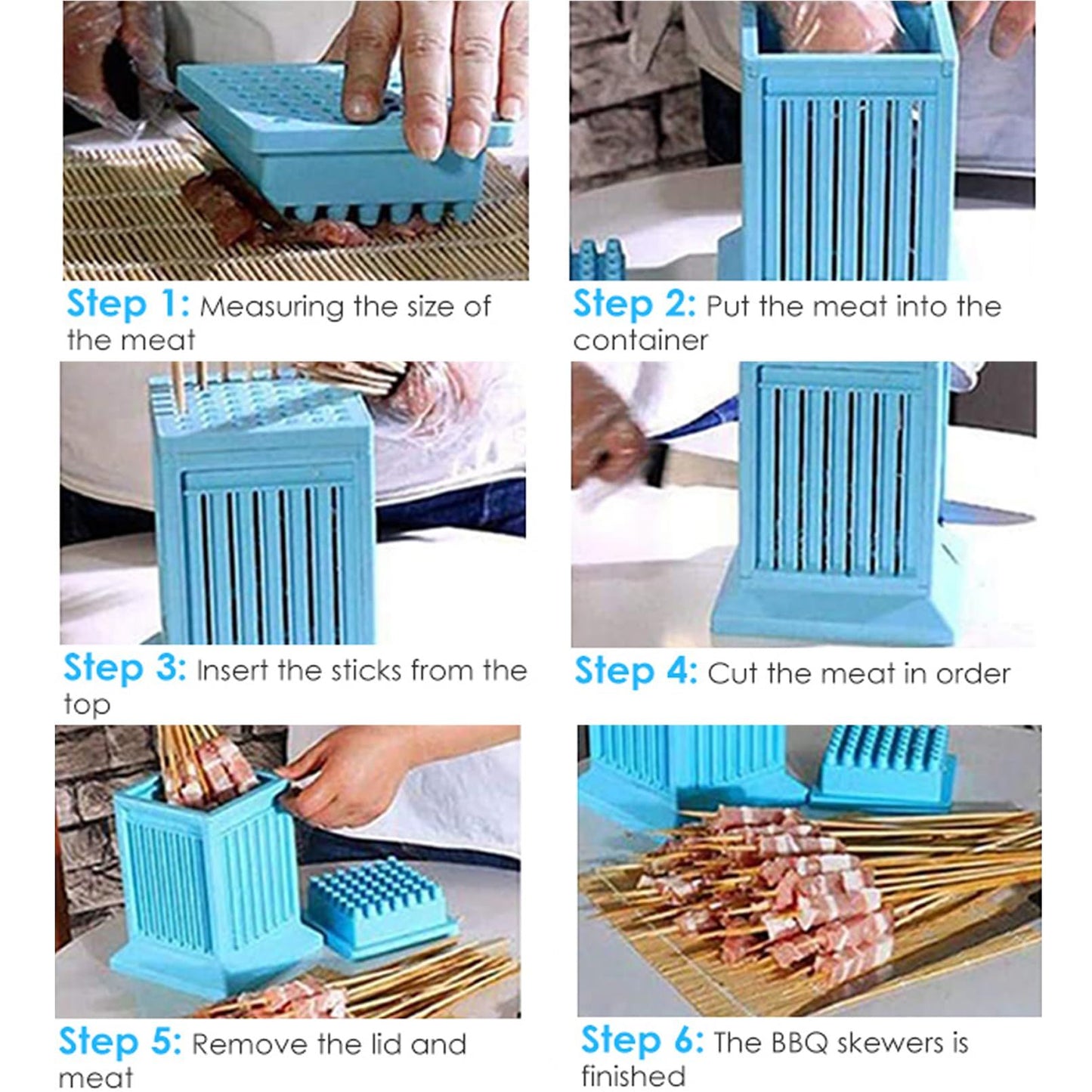 Step 1: Measuring the size of the meat

Step 2: Put the meat into the container

Step 3: Insert the sticks from the top

Step 4: Cut the meat in order

Step 5: Remove the lid and meat

Step 6: The BBQ skewers is finished