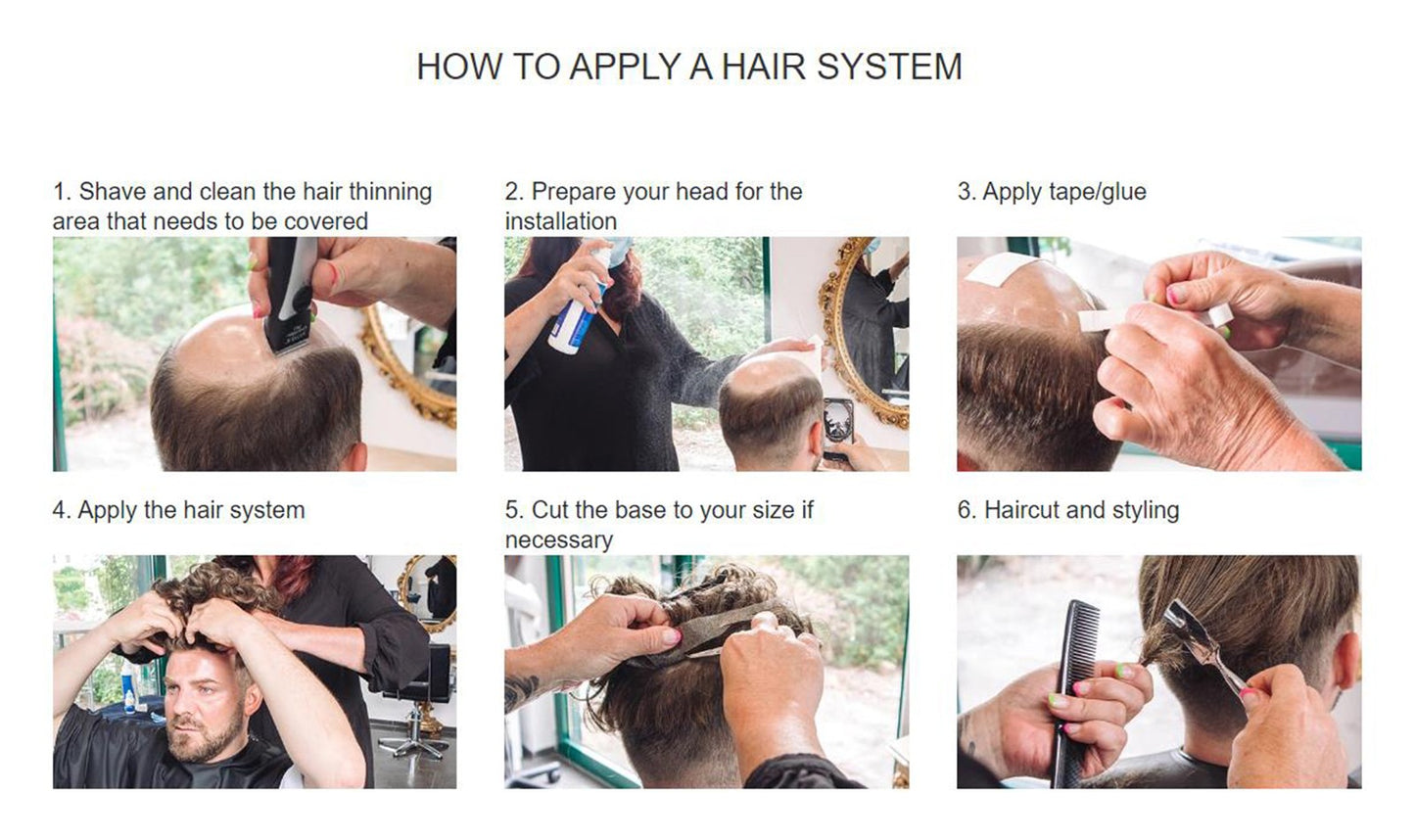 HOW TO APPLY A HAIR SYSTEM

1. Shave and clean the hair thinning area that needs to be covered

2. Prepare your head for the installation

3. Apply tape/glue

4. Apply the hair system

5. Cut the base to your size if necessary

6. Haircut and styling