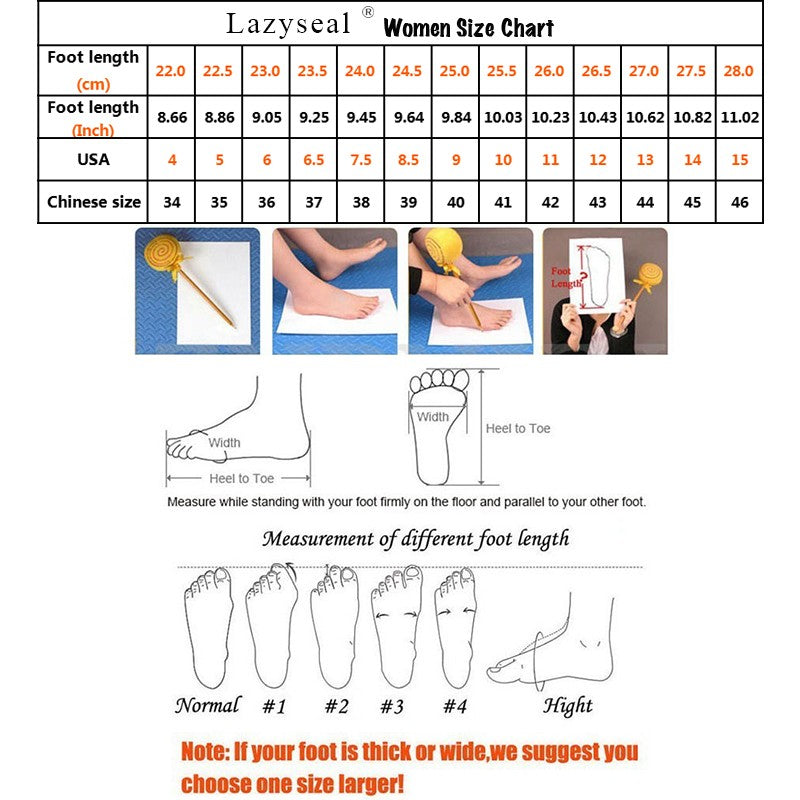 Lazyseal ® Women Size Chart

| Foot length (cm) | 22.0 | 22.5 | 23.0 | 23.5 | 24.0 | 24.5 | 25.0 | 25.5 | 26.0 | 26.5 | 27.0 | 27.5 | 28.0 |
|---|---|---|---|---|---|---|---|---|---|---|---|---|---|
| Foot length (Inch) | 8.66 | 8.86 | 9.05 | 9.25 | 9.45 | 9.64 | 9.84 | 10.03 | 10.23 | 10.43 | 10.62 | 10.82 | 11.02 |
| USA | 4 | 5 | 6 | 6.5 | 7.5 | 8.5 | 9 | 10 | 11 | 12 | 13 | 14 | 15 |
| Chinese size | 34 | 35 | 36 | 37 | 38 | 39 | 40 | 41 | 42 | 43 | 44 | 45 | 46 |

Foot Length ?

Width
Heel to Toe

Width
Heel to Toe

Measure while standing with your foot firmly on the floor and parallel to your other foot.

Measurement of different foot length

Normal #1 #2 #3 #4 Hight

Note: If your foot is thick or wide,we suggest you choose one size larger!