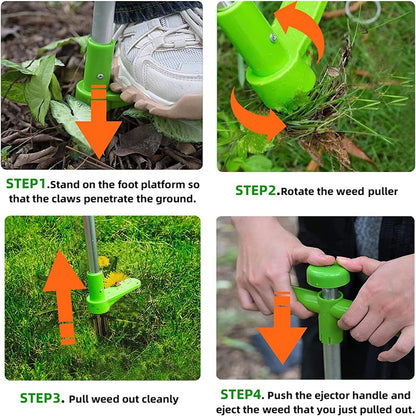 STEP1.Stand on the foot platform so that the claws penetrate the ground.

STEP2.Rotate the weed puller

STEP3. Pull weed out cleanly

STEP4. Push the ejector handle and eject the weed that you just pulled out.