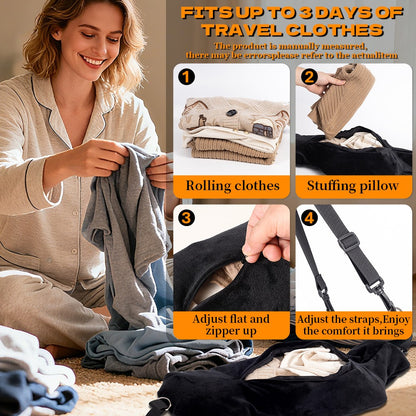 FITS UP TO 3 DAYS OF TRAVEL CLOTHES

The product is manually measured, there may be errorsplease refer to the actualitem

1
Rolling clothes

2
Stuffing pillow

3
Adjust flat and zipper up

4
Adjust the straps,Enjoy the comfort it brings