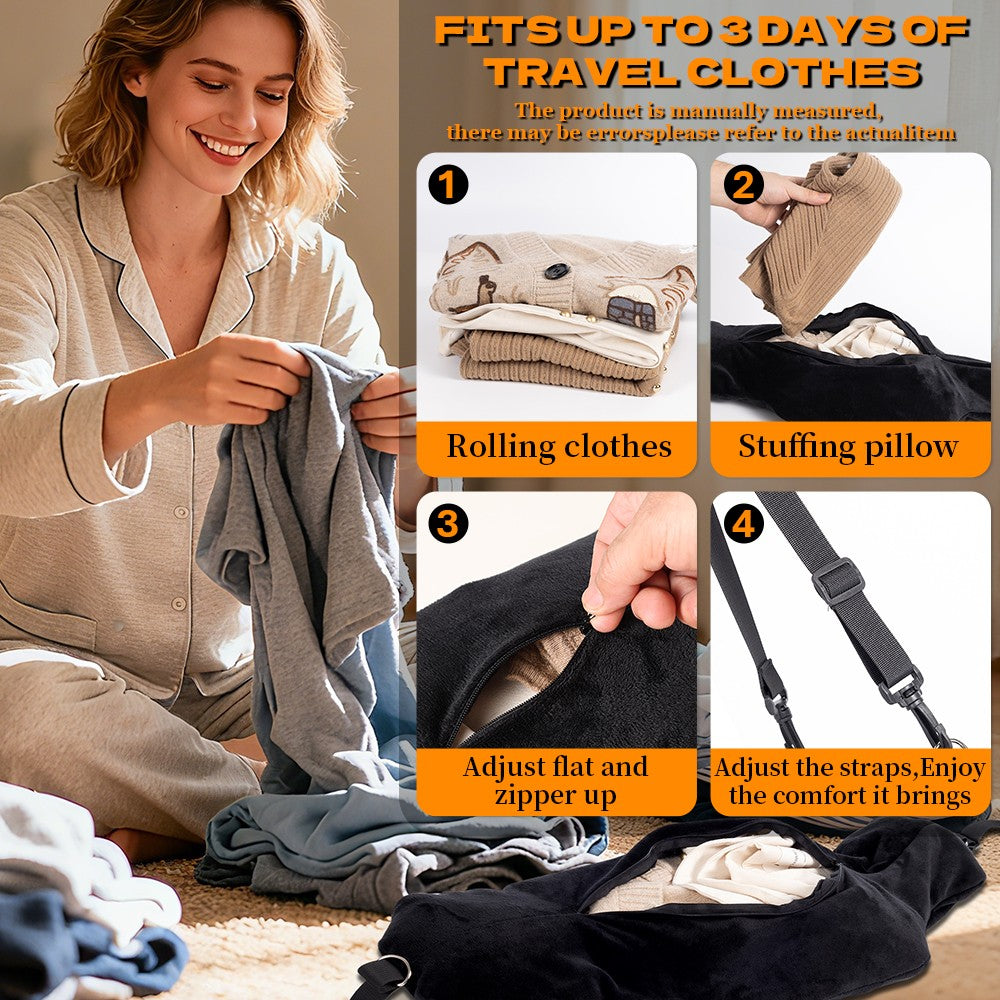 FITS UP TO 3 DAYS OF TRAVEL CLOTHES

The product is manually measured, there may be errorsplease refer to the actualitem

1

Rolling clothes

2

Stuffing pillow

3

Adjust flat and zipper up

4

Adjust the straps,Enjoy the comfort it brings