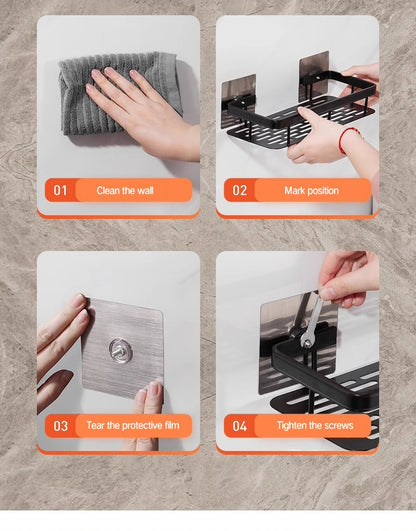 01 Clean the wall

02 Mark position

03 Tear the protective film

04 Tighten the screws