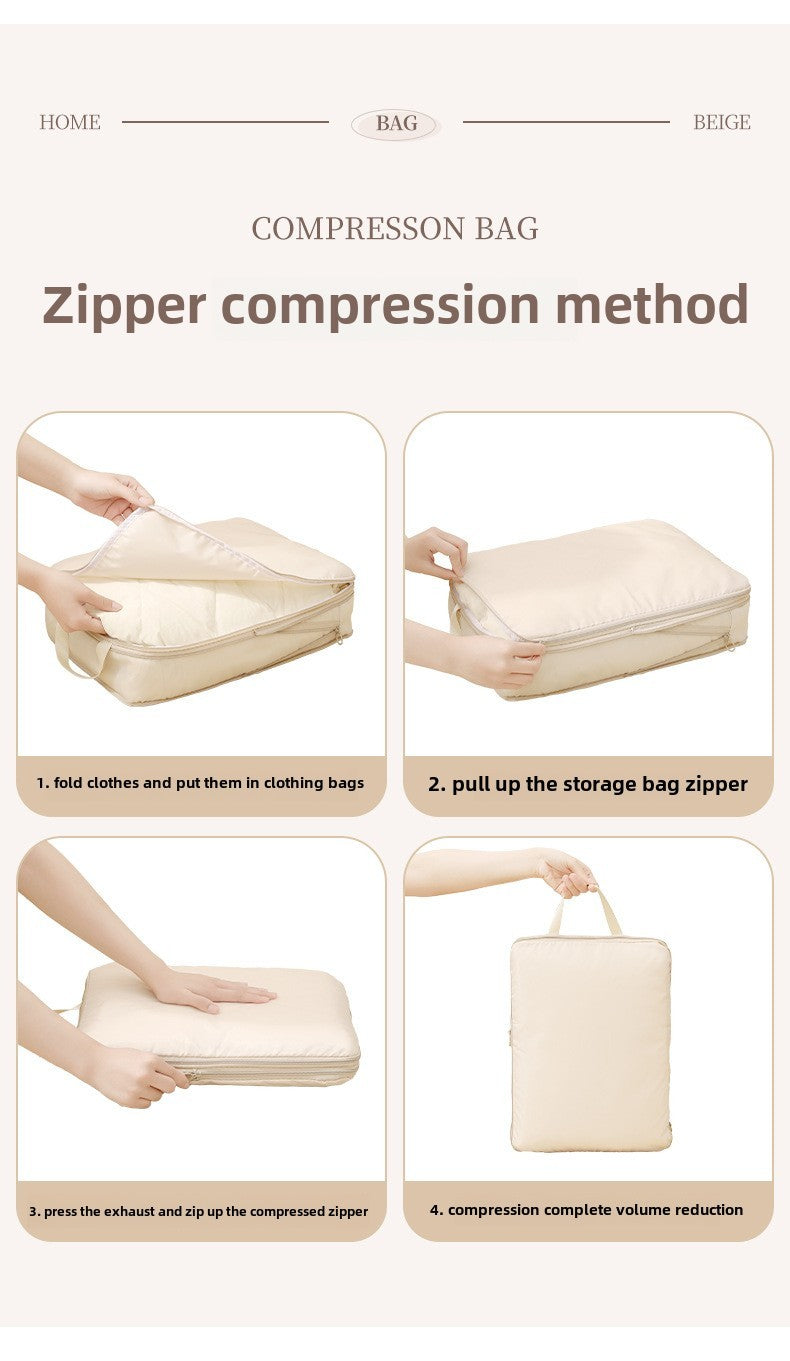 HOME BAG BEIGE

COMPRESSON BAG

Zipper compression method

1. fold clothes and put them in clothing bags

2. pull up the storage bag zipper

3. press the exhaust and zip up the compressed zipper

4. compression complete volume reduction