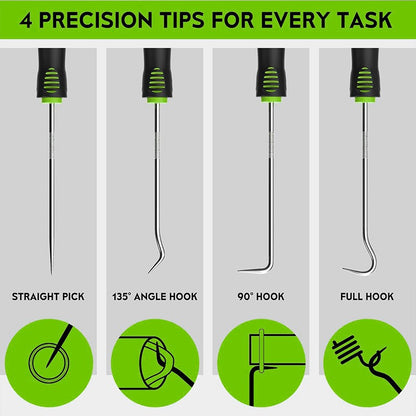 4 PRECISION TIPS FOR EVERY TASK

STRAIGHT PICK

135° ANGLE HOOK

90° HOOK

FULL HOOK