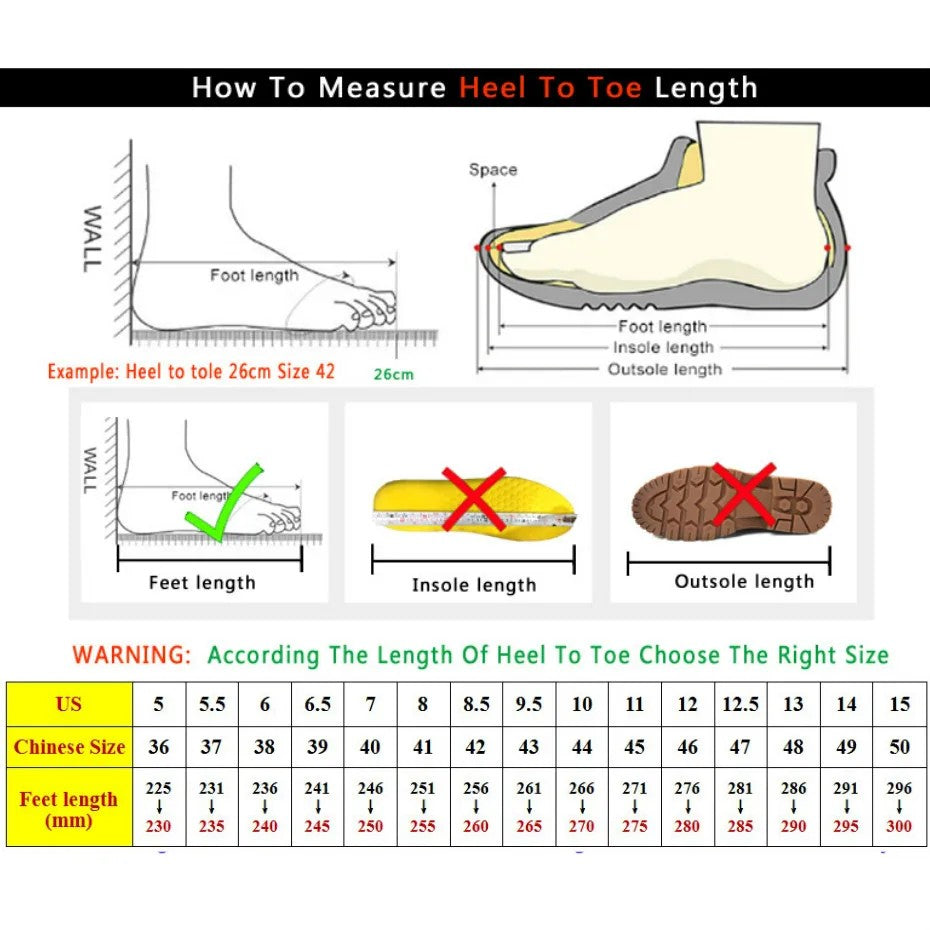 How To Measure Heel To Toe Length

WALL

Foot length

Example: Heel to tole 26cm Size 42

26cm

Space

Foot length

Insole length

Outsole length

WALL

Foot length

Feet length

Insole length

Outsole length

WARNING: According The Length Of Heel To Toe Choose The Right Size

| US | 5 | 5.5 | 6 | 6.5 | 7 | 8 | 8.5 | 9.5 | 10 | 11 | 12 | 12.5 | 13 | 14 | 15 |
|---|---|---|---|---|---|---|---|---|---|---|---|---|---|---|---|
| Chinese Size | 36 | 37 | 38 | 39 | 40 | 41 | 42 | 43 | 44 | 45 | 46 | 47 | 48 | 49 | 50 |
| Feet length (mm) | 225 ↓ 230 | 231 ↓ 235 | 236 ↓ 240 | 241 ↓ 245 | 246 ↓ 250 | 251 ↓ 255 | 256 ↓ 260 | 261 ↓ 265 | 266 ↓ 270 | 271 ↓ 275 | 276 ↓ 280 | 281 ↓ 285 | 286 ↓ 290 | 291 ↓ 295 | 296 ↓ 300 |