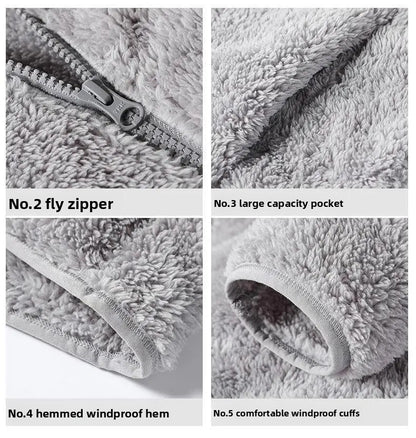 No.2 fly zipper

No.3 large capacity pocket

No.4 hemmed windproof hem

No.5 comfortable windproof cuffs