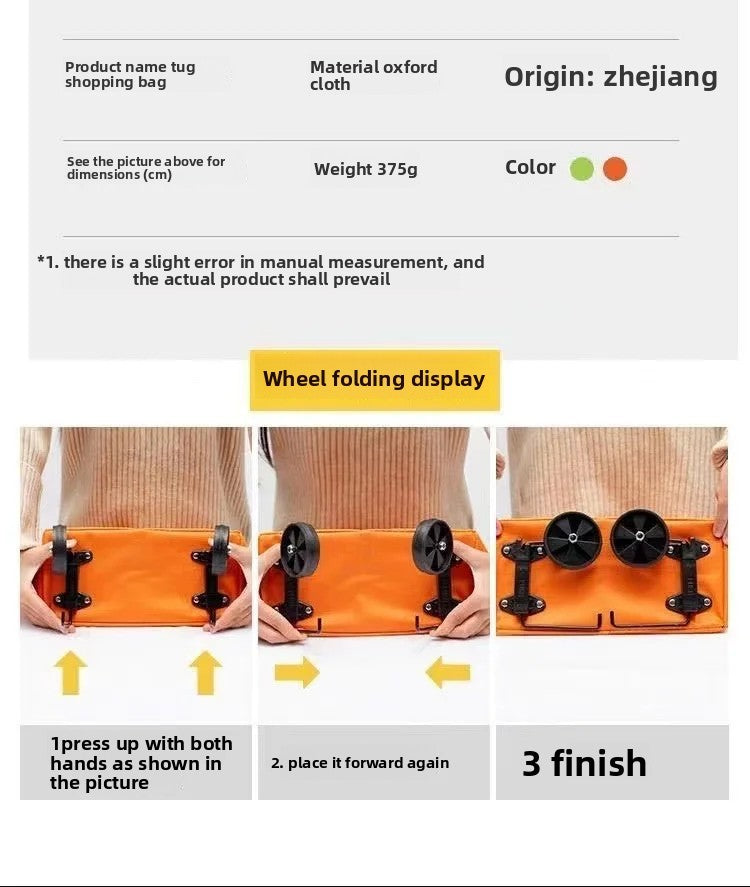 Product name tug shopping bag

Material oxford cloth

Origin: zhejiang

See the picture above for dimensions (cm)

Weight 375g

Color

*1. there is a slight error in manual measurement, and the actual product shall prevail

Wheel folding display

1press up with both hands as shown in the picture

2. place it forward again

3 finish