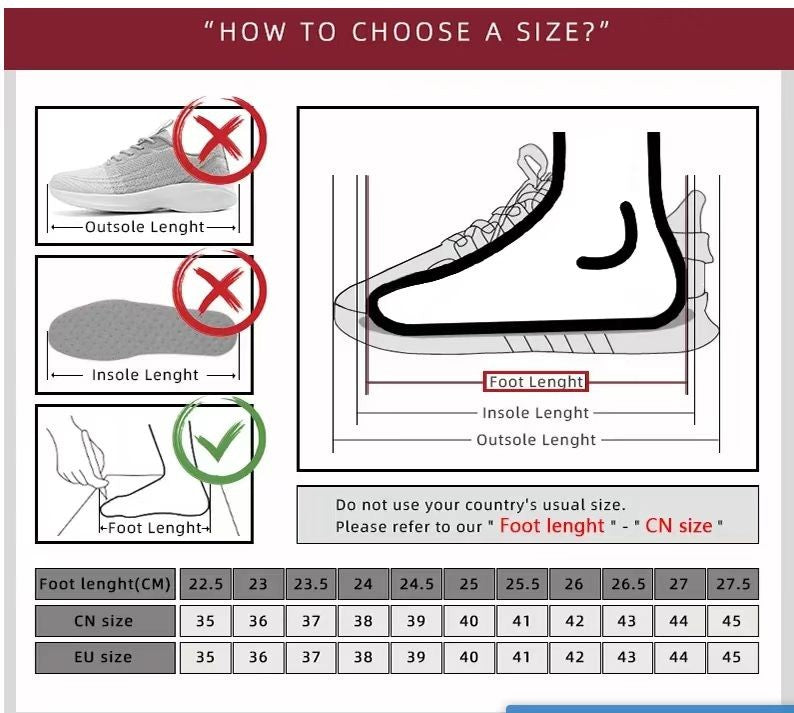 "HOW TO CHOOSE A SIZE?"

Outsole Lenght

Insole Lenght

Foot Lenght

Foot Lenght

Insole Lenght

Outsole Lenght

Do not use your country's usual size.
Please refer to our " Foot lenght " - " CN size "

| Foot lenght(CM) | 22.5 | 23 | 23.5 | 24 | 24.5 | 25 | 25.5 | 26 | 26.5 | 27 | 27.5 |
|---|---|---|---|---|---|---|---|---|---|---|---|
| CN size | 35 | 36 | 37 | 38 | 39 | 40 | 41 | 42 | 43 | 44 | 45 |
| EU size | 35 | 36 | 37 | 38 | 39 | 40 | 41 | 42 | 43 | 44 | 45 |