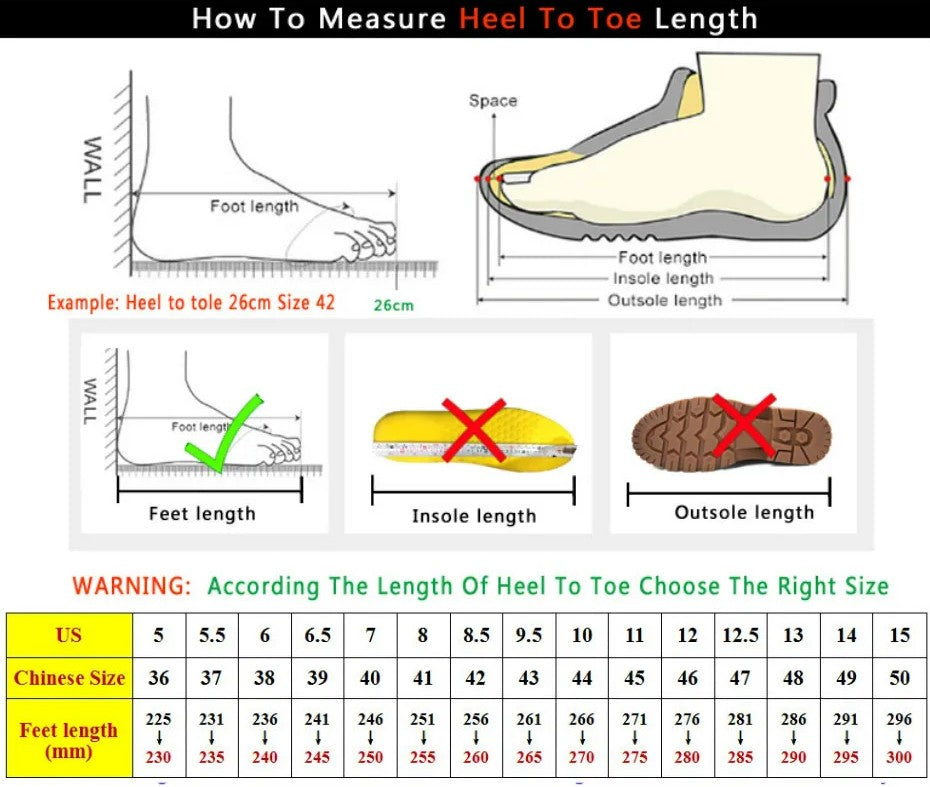 How To Measure Heel To Toe Length

WALL

Foot length

Example: Heel to tole 26cm Size 42

26cm

Space

Foot length

Insole length

Outsole length

WALL

Foot length

Feet length

Insole length

Outsole length

WARNING: According The Length Of Heel To Toe Choose The Right Size

| US | 5 | 5.5 | 6 | 6.5 | 7 | 8 | 8.5 | 9.5 | 10 | 11 | 12 | 12.5 | 13 | 14 | 15 |
|---|---|---|---|---|---|---|---|---|---|---|---|---|---|---|---|
| Chinese Size | 36 | 37 | 38 | 39 | 40 | 41 | 42 | 43 | 44 | 45 | 46 | 47 | 48 | 49 | 50 |
| Feet length (mm) | 225 ↓ 230 | 231 ↓ 235 | 236 ↓ 240 | 241 ↓ 245 | 246 ↓ 250 | 251 ↓ 255 | 256 ↓ 260 | 261 ↓ 265 | 266 ↓ 270 | 271 ↓ 275 | 276 ↓ 280 | 281 ↓ 285 | 286 ↓ 290 | 291 ↓ 295 | 296 ↓ 300 |