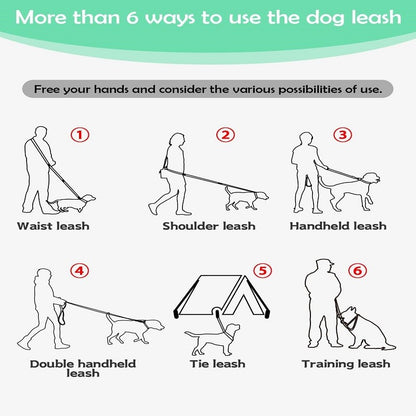 More than 6 ways to use the dog leash

Free your hands and consider the various possibilities of use.

①
Waist leash

②
Shoulder leash

③
Handheld leash

④
Double handheld leash

⑤
Tie leash

⑥
Training leash