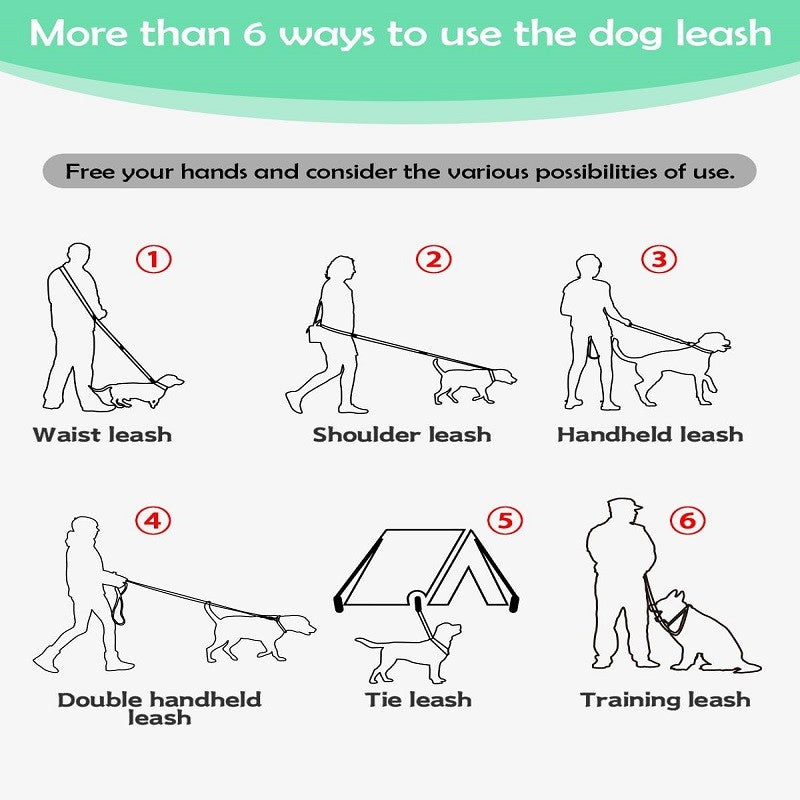 More than 6 ways to use the dog leash

Free your hands and consider the various possibilities of use.

①
Waist leash

②
Shoulder leash

③
Handheld leash

④
Double handheld leash

⑤
Tie leash

⑥
Training leash