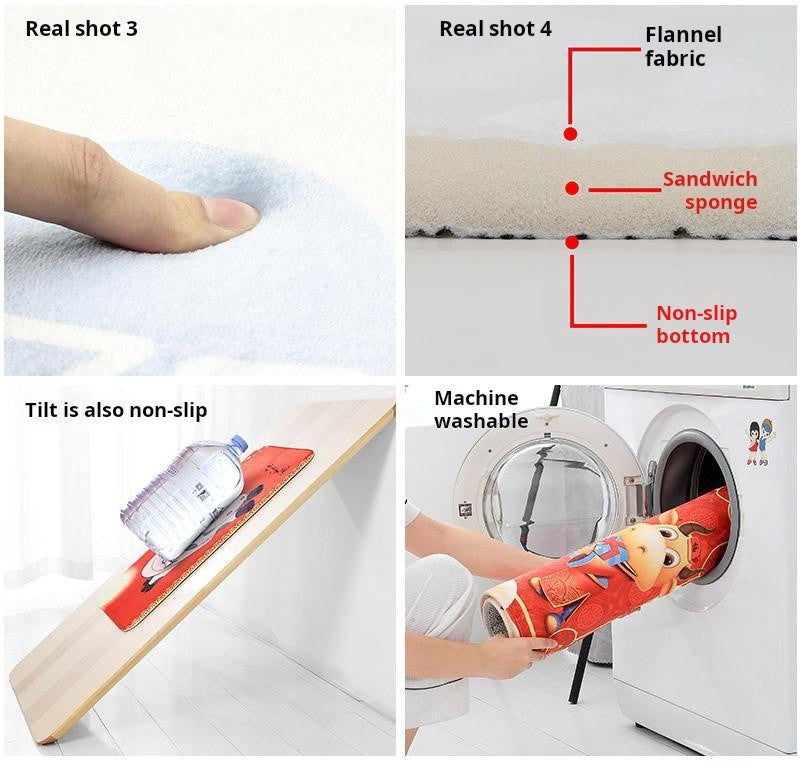 Real shot 3

Real shot 4

Flannel fabric

Sandwich sponge

Non-slip bottom

Tilt is also non-slip

Machine washable