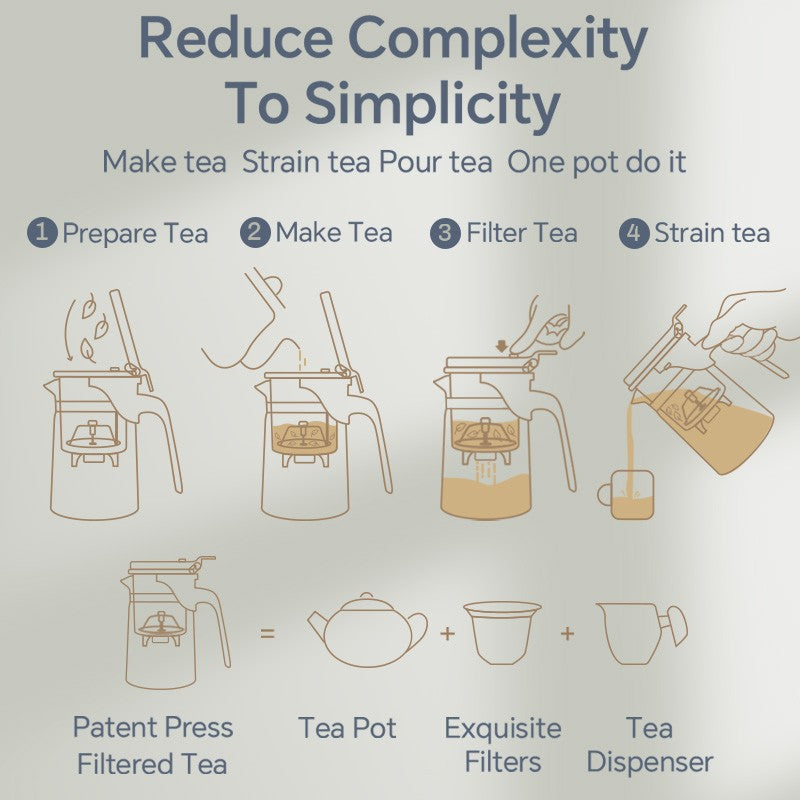 Reduce Complexity
To Simplicity

Make tea Strain tea Pour tea One pot do it

1 Prepare Tea
2 Make Tea
3 Filter Tea
4 Strain tea

=
+
+

Patent Press Filtered Tea
Tea Pot
Exquisite Filters
Tea Dispenser