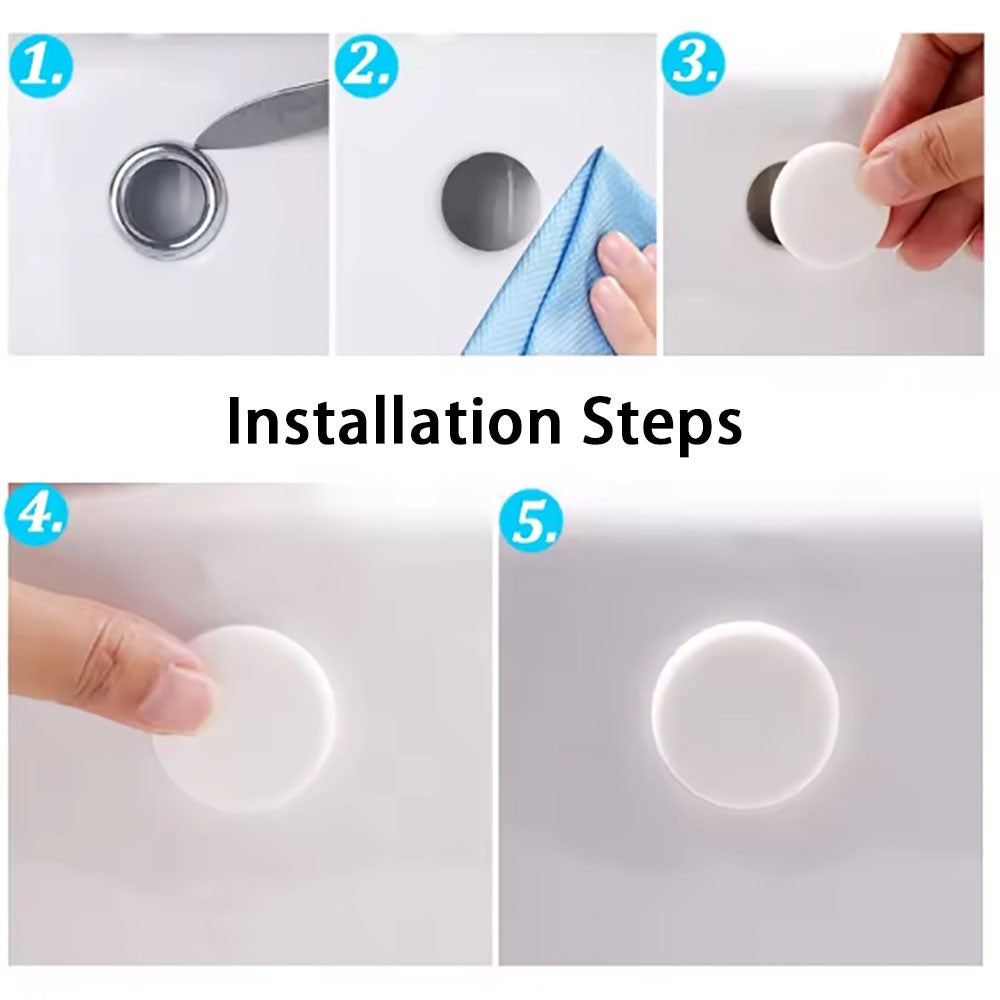 1.

2.

3.

Installation Steps

4.

5.