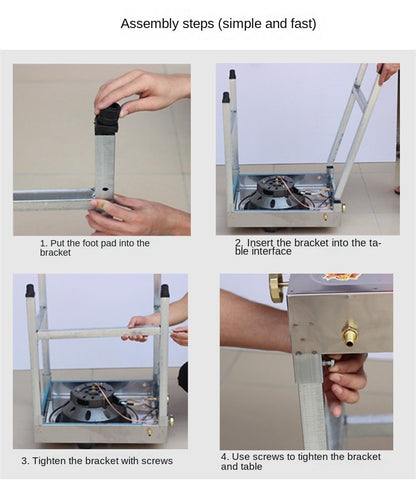 Assembly steps (simple and fast)

1. Put the foot pad into the bracket

2. Insert the bracket into the table interface

3. Tighten the bracket with screws

4. Use screws to tighten the bracket and table