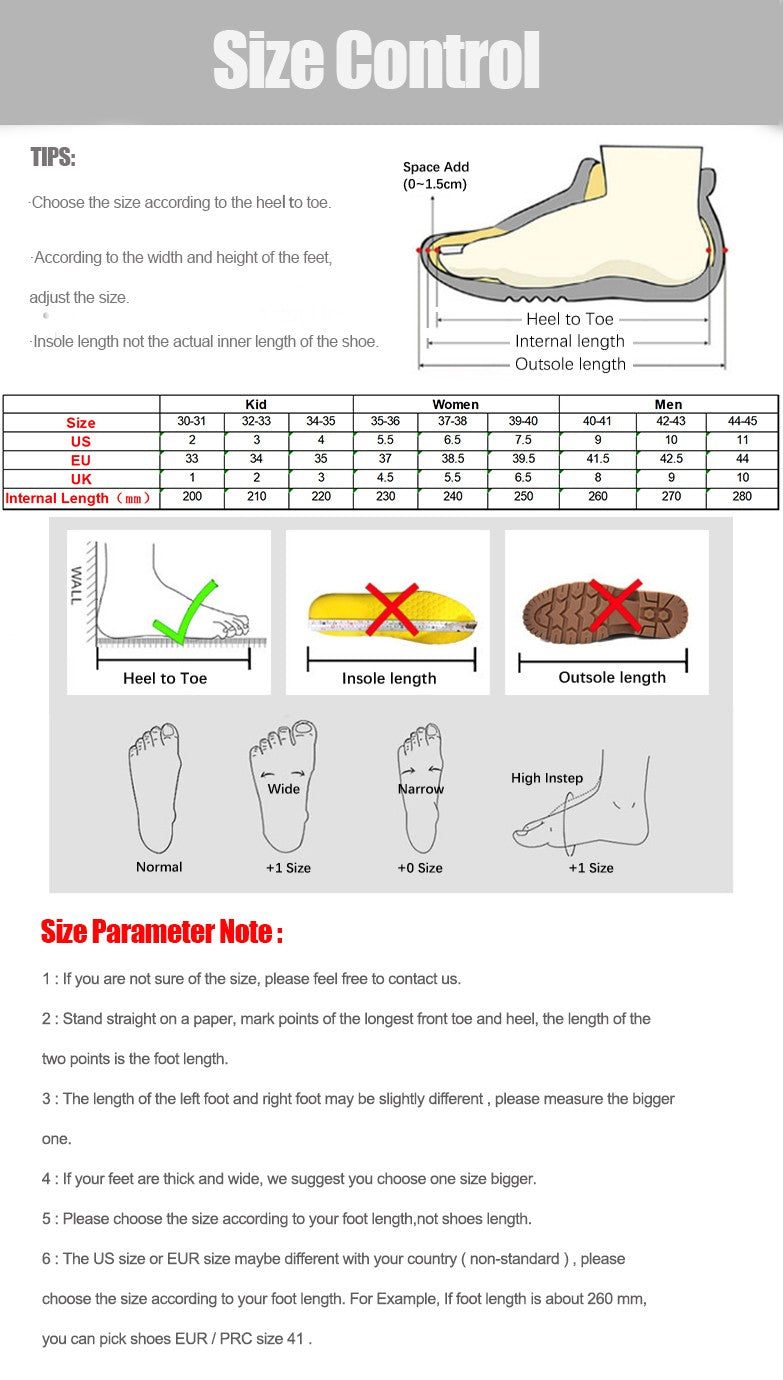 Size Control

TIPS:

·Choose the size according to the heel to toe.

·According to the width and height of the feet, adjust the size.

·Insole length not the actual inner length of the shoe.

Space Add (0~1.5cm)

Heel to Toe
Internal length
Outsole length

| | Kid | | | Women | | | Men | | |
|---|---|---|---|---|---|---|---|---|---|
| Size | 30-31 | 32-33 | 34-35 | 35-36 | 37-38 | 39-40 | 40-41 | 42-43 | 44-45 |
| US | 2 | 3 | 4 | 5.5 | 6.5 | 7.5 | 9 | 10 | 11 |
| EU | 33 | 34 | 35 | 37 | 38.5 | 39.5 | 41.5 | 42.5 | 44 |
| UK | 1 | 2 | 3 | 4.5 | 5.5 | 6.5 | 8 | 9 | 10 |
| Internal Length（mm） | 200 | 210 | 220 | 230 | 240 | 250 | 260 | 270 | 280 |

WALL

Heel to Toe

Insole length

Outsole length

Normal

Wide
+1 Size

Narrow
+0 Size

High Instep
+1 Size

Size Parameter Note :

1 : If you are not sure of the size, please feel free to contact us.

2 : Stand straight on a paper, mark points of the longest front toe and heel, the length of the two points is the foot length.

3 : The length of the left foot and right foot may be slightly different , please measure the bigger one.

4 : If your feet are thick and wide, we suggest you choose one size bigger.

5 : Please choose the size according to your foot length,not shoes length.

6 : The US size or EUR size maybe different with your country ( non-standard ) , please choose the size according to your foot length. For Example, If foot length is about 260 mm, you can pick shoes EUR / PRC size 41 .