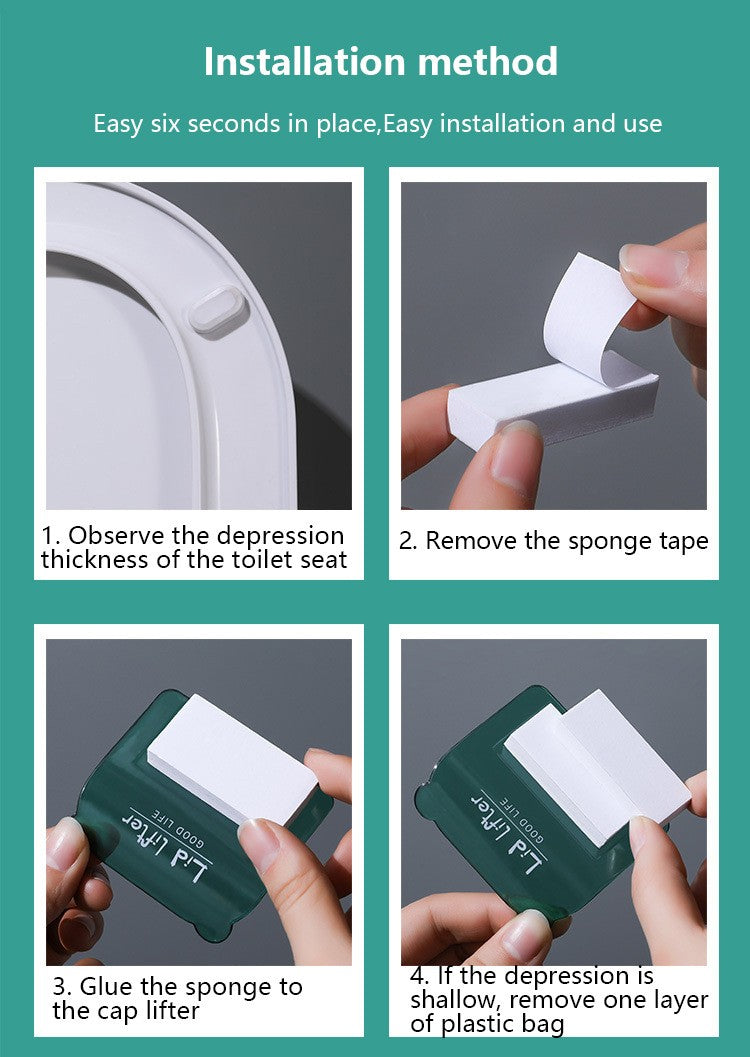 Installation method

Easy six seconds in place,Easy installation and use

1. Observe the depression thickness of the toilet seat

2. Remove the sponge tape

Lid Lifter
GOOD LIFE

3. Glue the sponge to the cap lifter

Lid Lifter
GOOD LIFE

4. If the depression is shallow, remove one layer of plastic bag