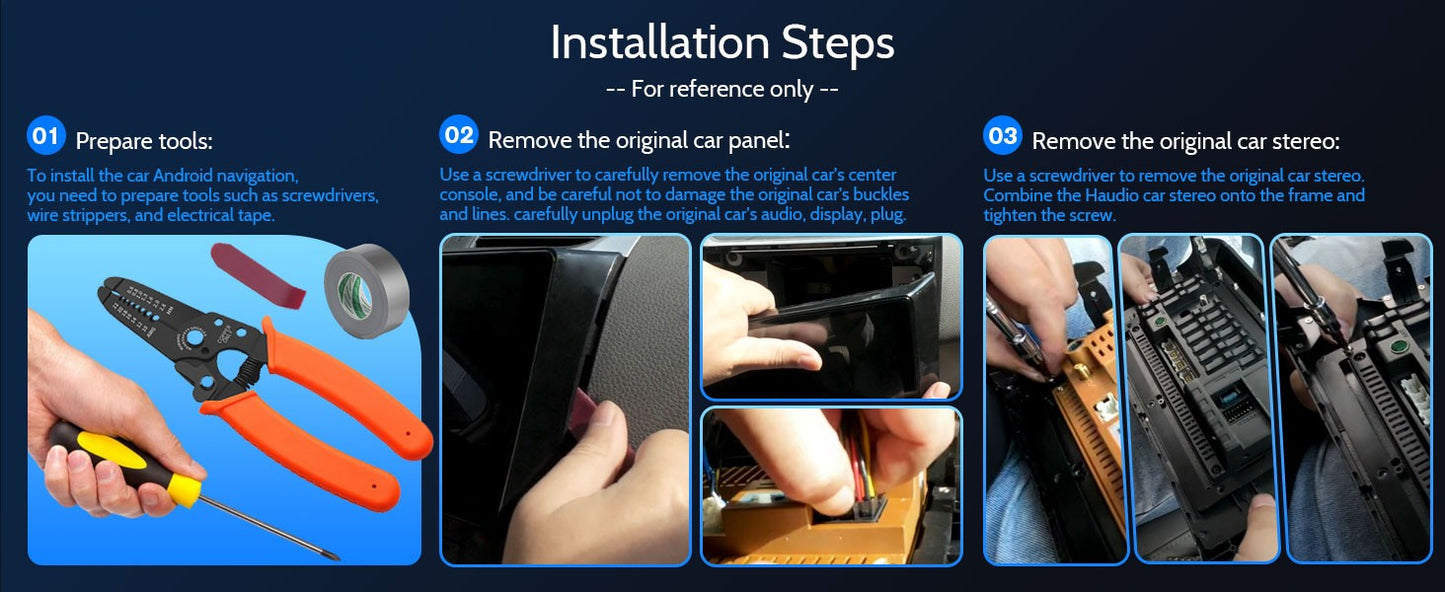 Installation Steps
-- For reference only --

01 Prepare tools:
To install the car Android navigation, you need to prepare tools such as screwdrivers, wire strippers, and electrical tape.

02 Remove the original car panel:
Use a screwdriver to carefully remove the original car's center console, and be careful not to damage the original car's buckles and lines. carefully unplug the original car's audio, display, plug.

03 Remove the original car stereo:
Use a screwdriver to remove the original car stereo. Combine the Haudio car stereo onto the frame and tighten the screw.