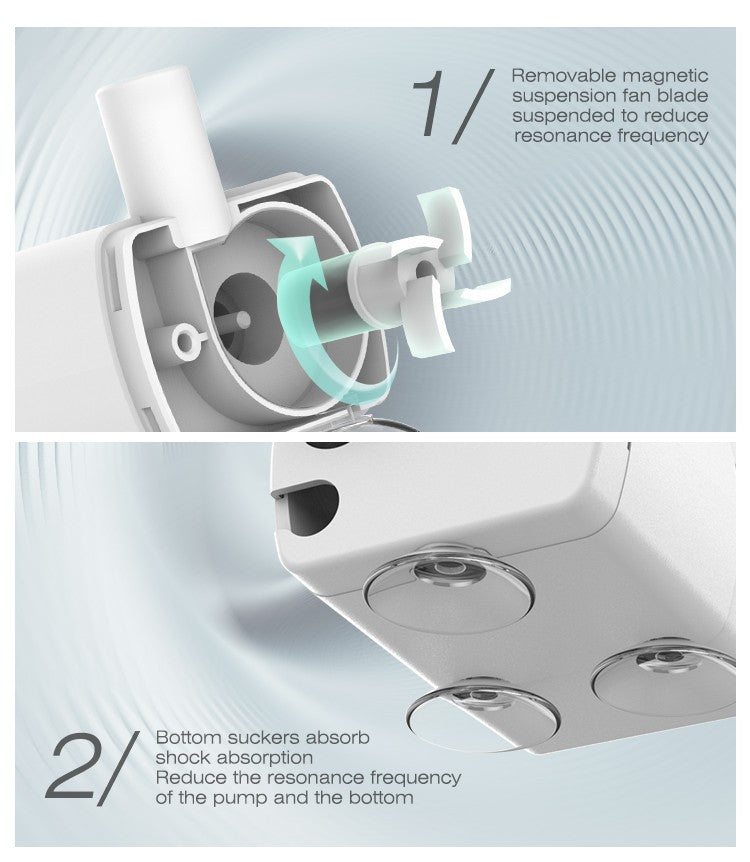 1/ Removable magnetic suspension fan blade suspended to reduce resonance frequency

2/ Bottom suckers absorb shock absorption
Reduce the resonance frequency of the pump and the bottom