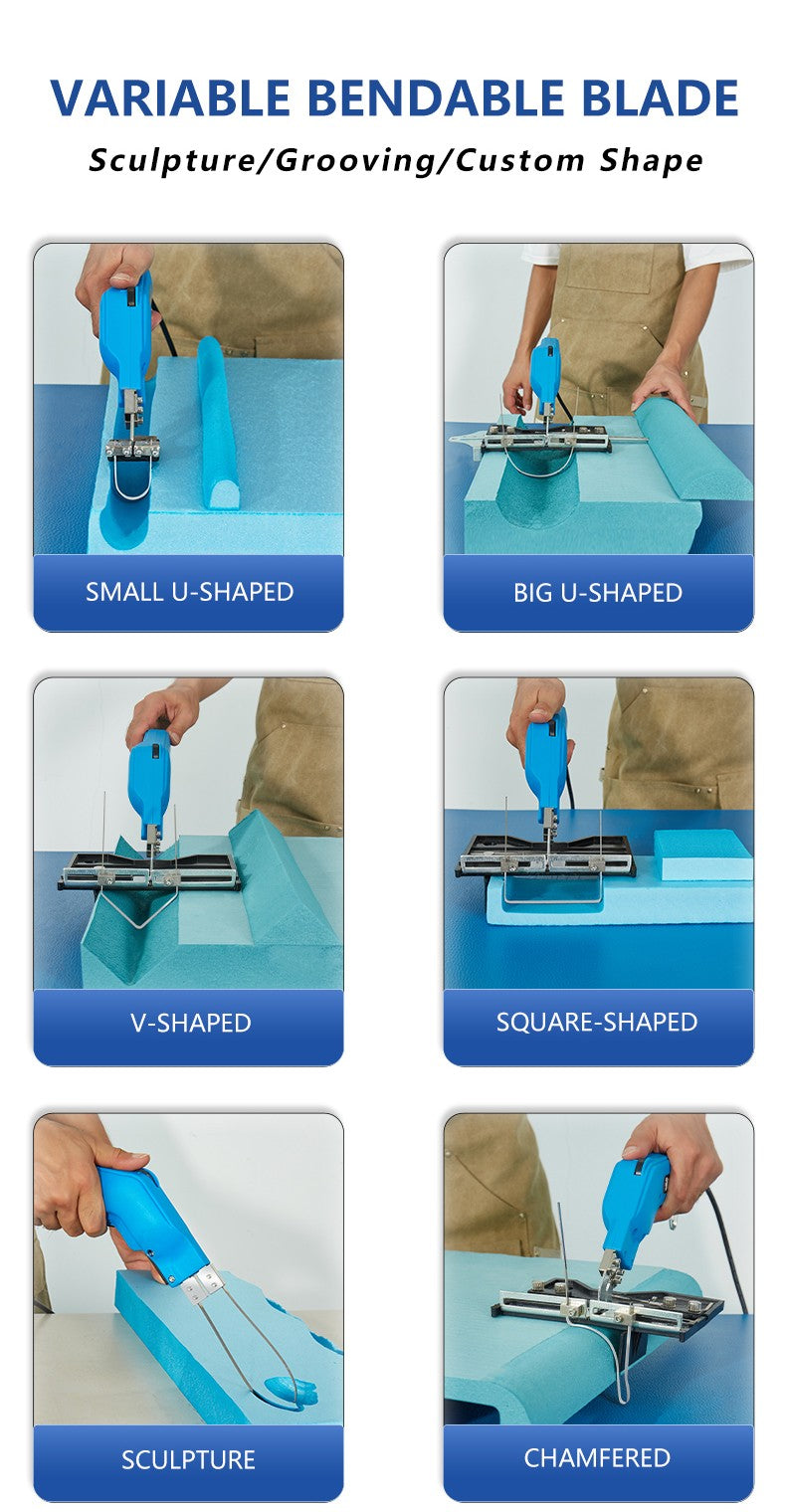 VARIABLE BENDABLE BLADE

Sculpture/Grooving/Custom Shape

SMALL U-SHAPED

BIG U-SHAPED

V-SHAPED

SQUARE-SHAPED

SCULPTURE

CHAMFERED