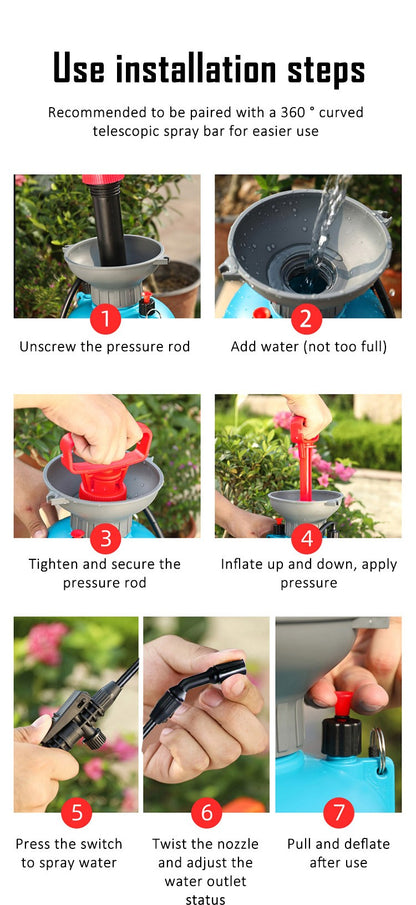 Use installation steps

Recommended to be paired with a 360 ° curved telescopic spray bar for easier use

1
Unscrew the pressure rod

2
Add water (not too full)

3
Tighten and secure the pressure rod

4
Inflate up and down, apply pressure

5
Press the switch to spray water

6
Twist the nozzle and adjust the water outlet status

7
Pull and deflate after use