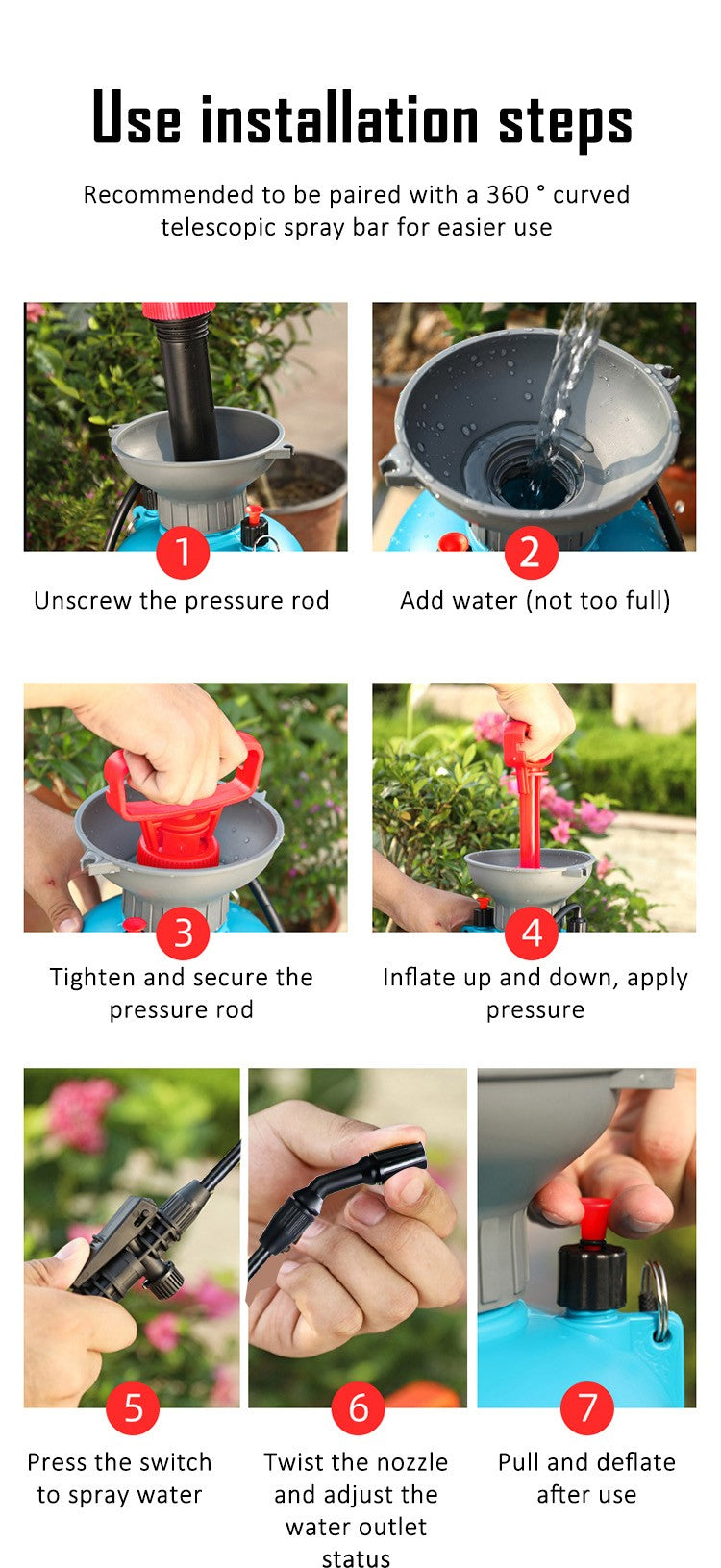 Use installation steps

Recommended to be paired with a 360 ° curved telescopic spray bar for easier use

1
Unscrew the pressure rod

2
Add water (not too full)

3
Tighten and secure the pressure rod

4
Inflate up and down, apply pressure

5
Press the switch to spray water

6
Twist the nozzle and adjust the water outlet status

7
Pull and deflate after use