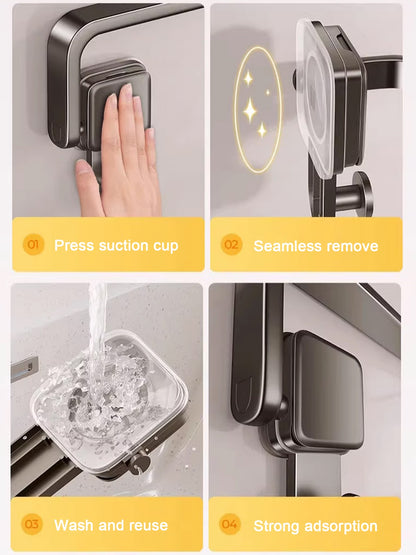 01 Press suction cup

02 Seamless remove

03 Wash and reuse

04 Strong adsorption