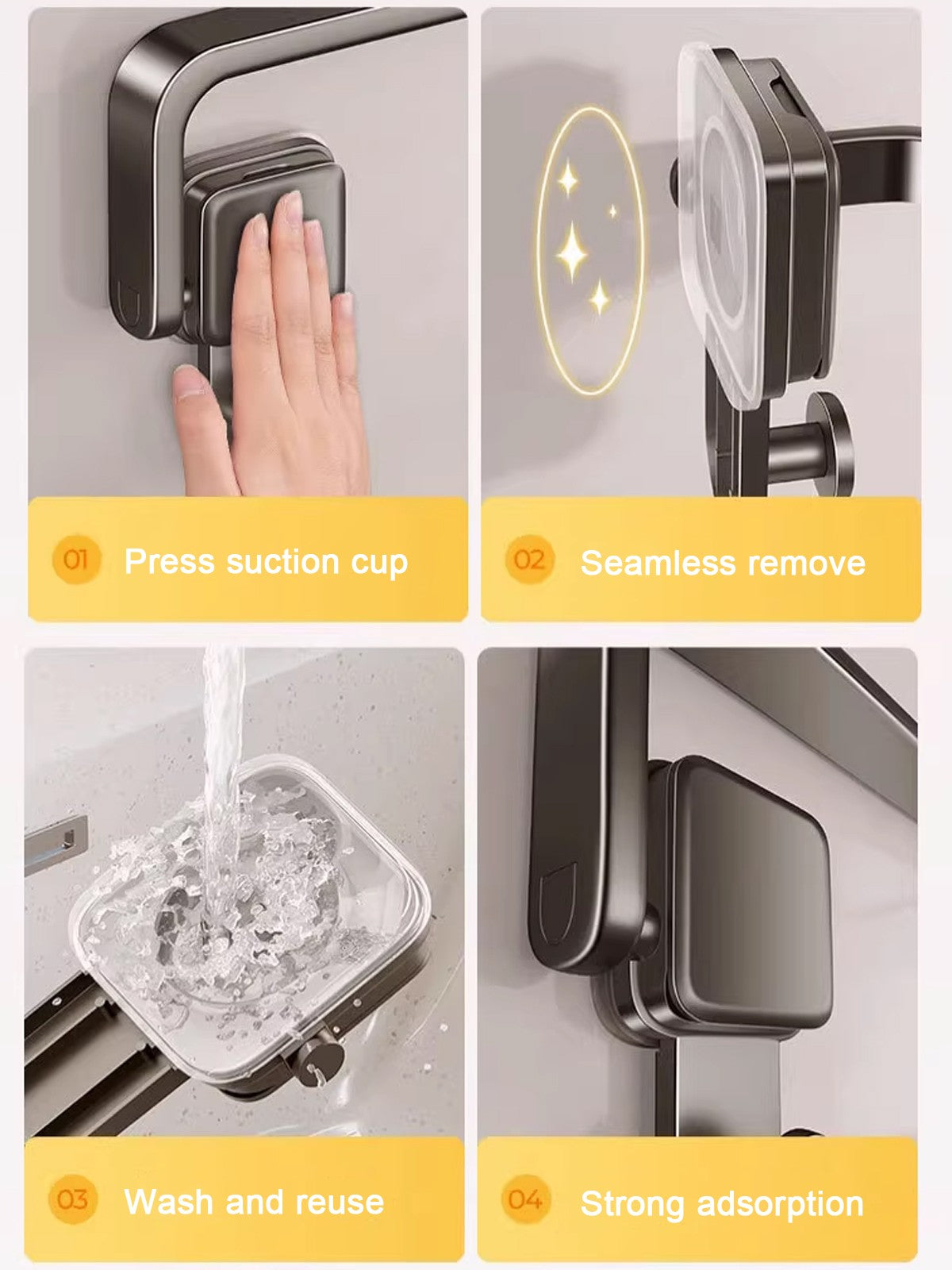 01 Press suction cup

02 Seamless remove

03 Wash and reuse

04 Strong adsorption