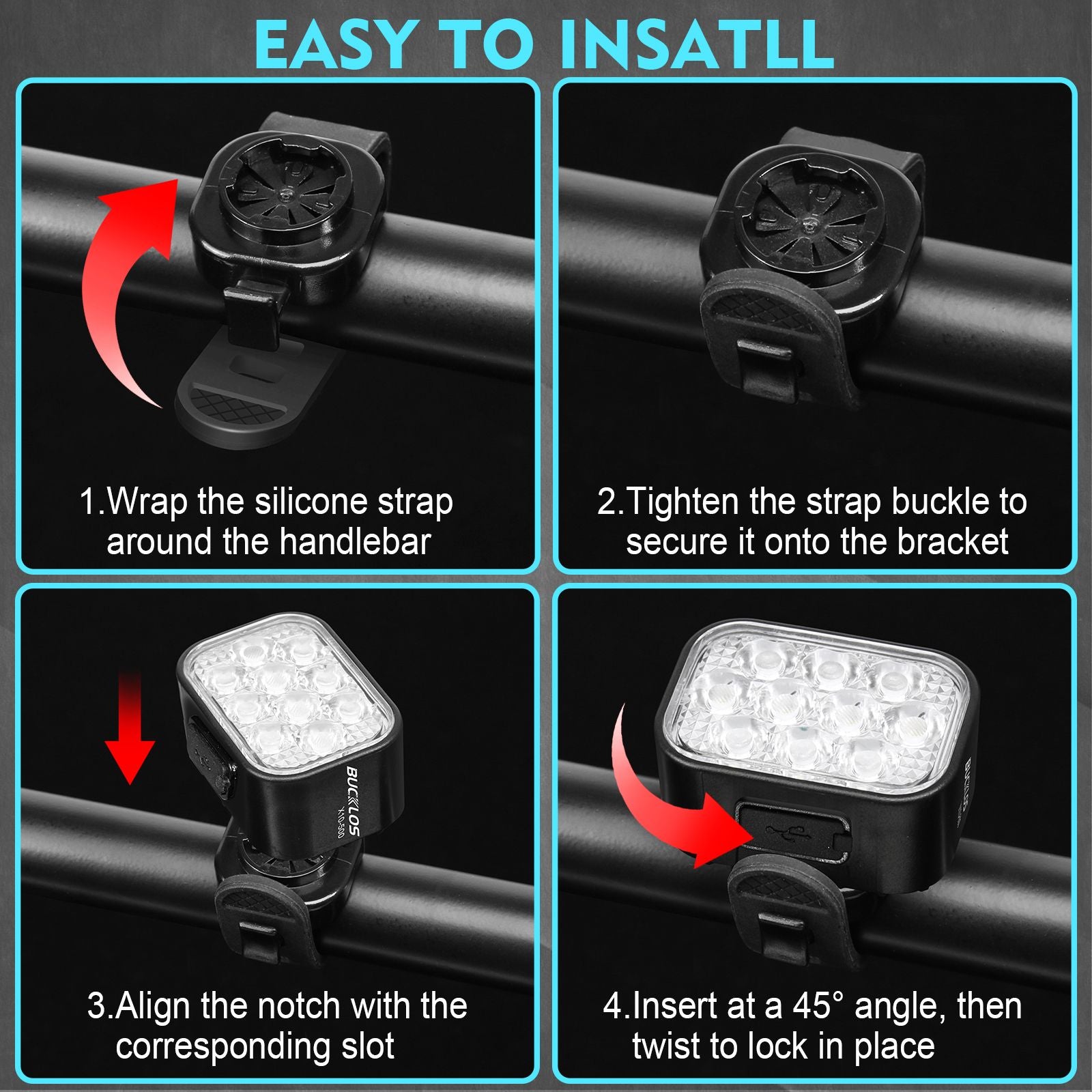 EASY TO INSATLL

1.Wrap the silicone strap around the handlebar

2.Tighten the strap buckle to secure it onto the bracket

BUCKLOS
X10-500

3.Align the notch with the corresponding slot

BUCKLOS

4.Insert at a 45° angle, then twist to lock in place