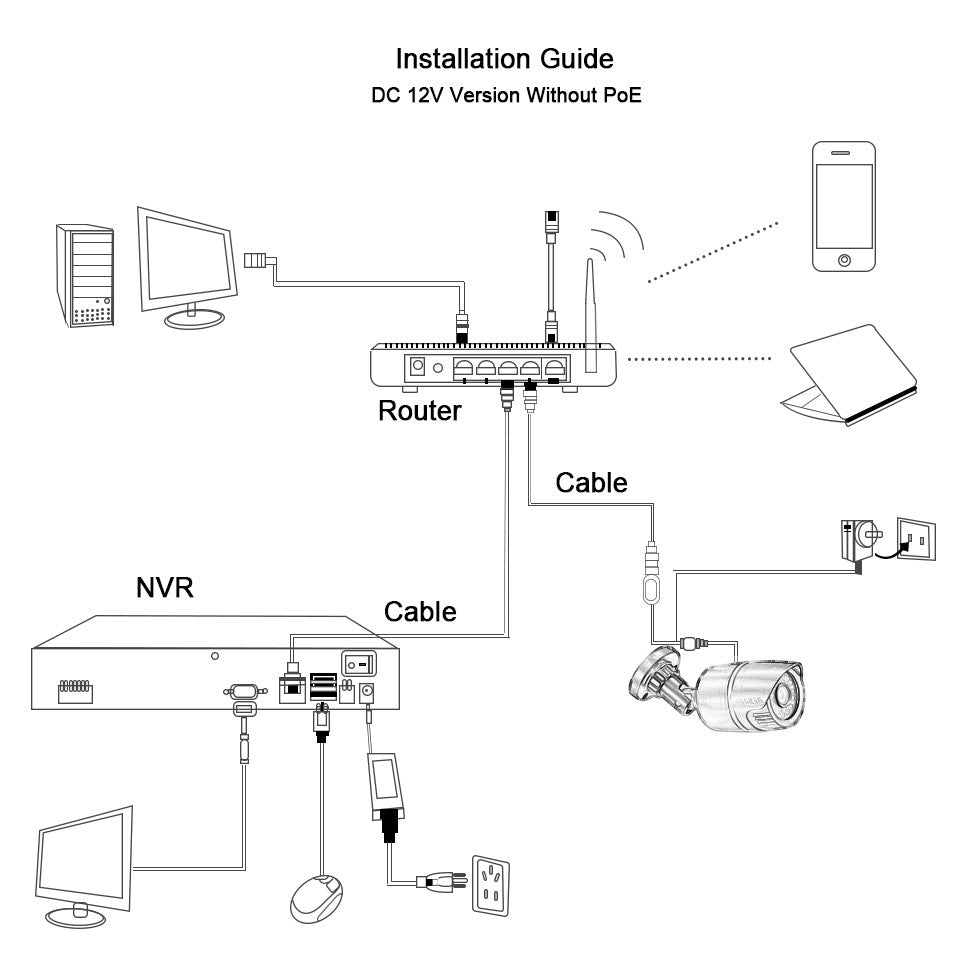 Installation Guide
DC 12V Version Without PoE

Router

Cable

NVR

Cable