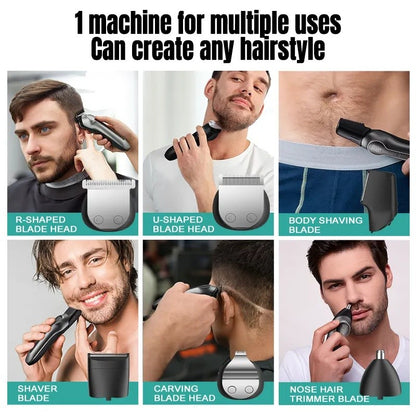 1 machine for multiple uses
Can create any hairstyle

R-SHAPED BLADE HEAD

U-SHAPED BLADE HEAD

BODY SHAVING BLADE

SHAVER BLADE

CARVING BLADE HEAD

NOSE HAIR TRIMMER BLADE