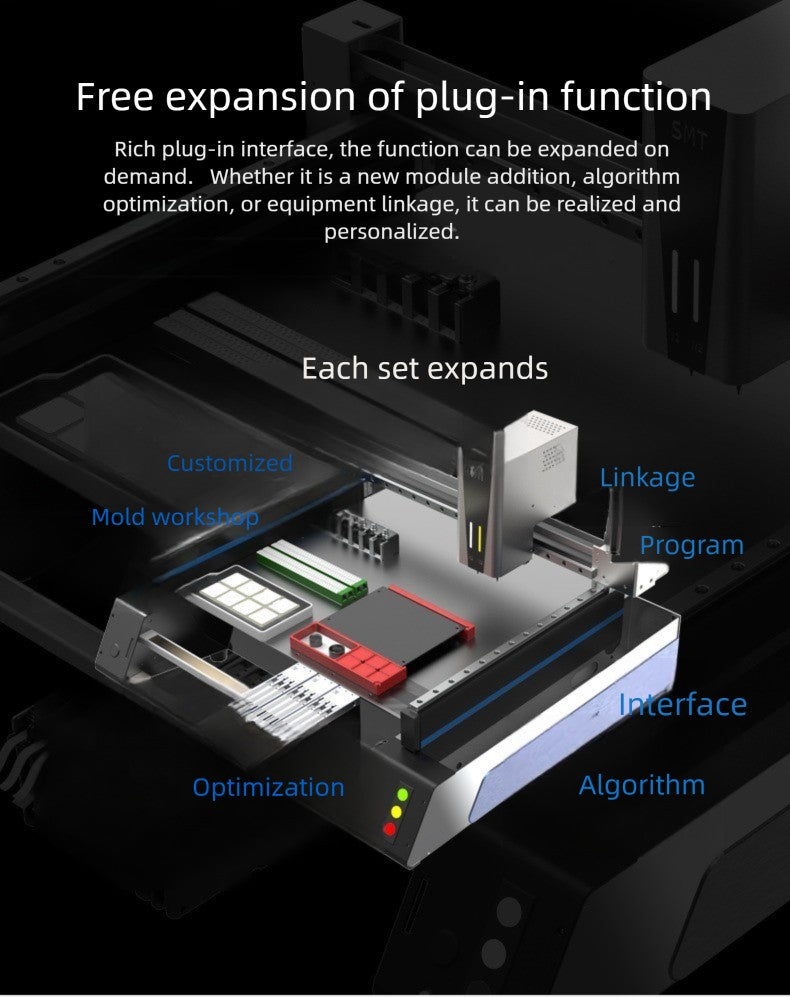 Free expansion of plug-in function

Rich plug-in interface, the function can be expanded on demand. Whether it is a new module addition, algorithm optimization, or equipment linkage, it can be realized and personalized.

SMT

Each set expands

Customized

Mold workshop

Linkage

Program

Interface

Optimization

Algorithm