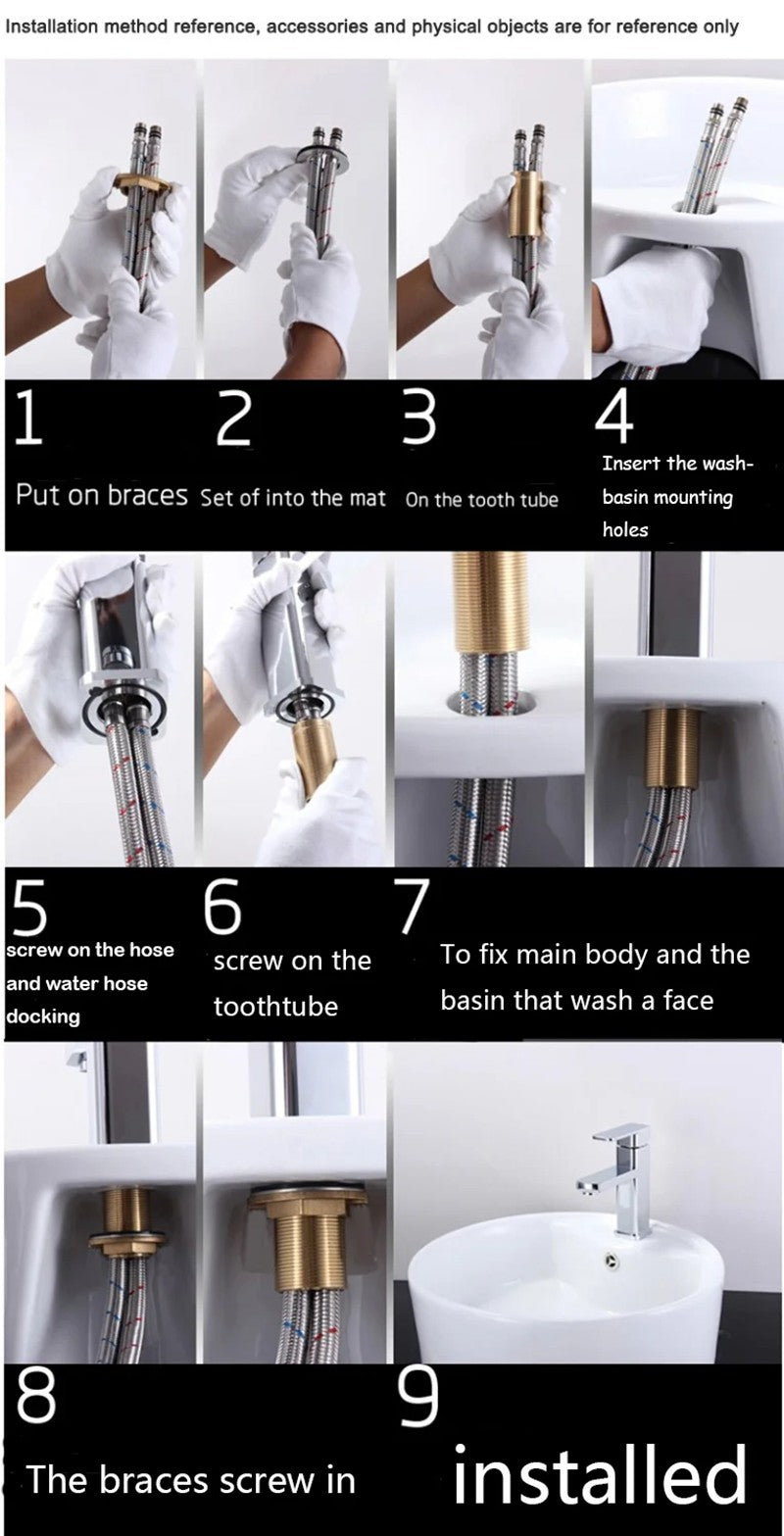 Installation method reference, accessories and physical objects are for reference only

1
Put on braces

2
Set of into the mat

3
On the tooth tube

4
Insert the wash-basin mounting holes

5
screw on the hose and water hose docking

6
screw on the toothtube

7
To fix main body and the basin that wash a face

8
The braces screw in

9
installed