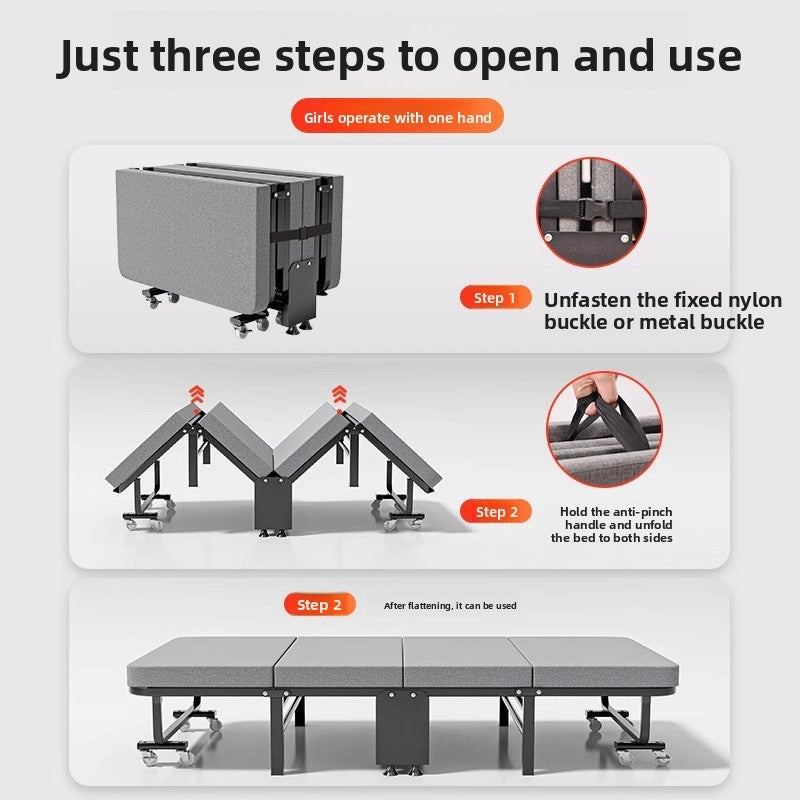 Just three steps to open and use

Girls operate with one hand

Step 1 Unfasten the fixed nylon buckle or metal buckle

Step 2 Hold the anti-pinch handle and unfold the bed to both sides

Step 2 After flattening, it can be used