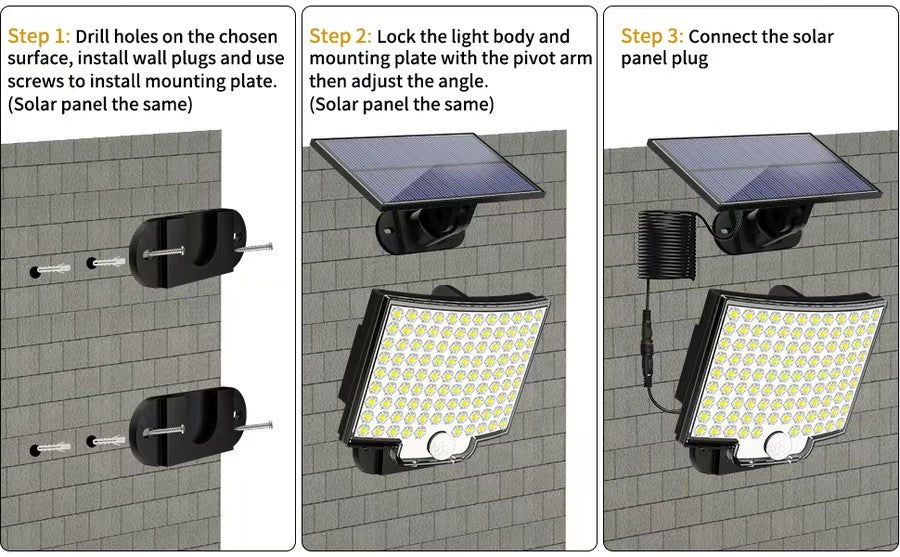 Step 1: Drill holes on the chosen surface, install wall plugs and use screws to install mounting plate. (Solar panel the same)

Step 2: Lock the light body and mounting plate with the pivot arm then adjust the angle. (Solar panel the same)

Step 3: Connect the solar panel plug