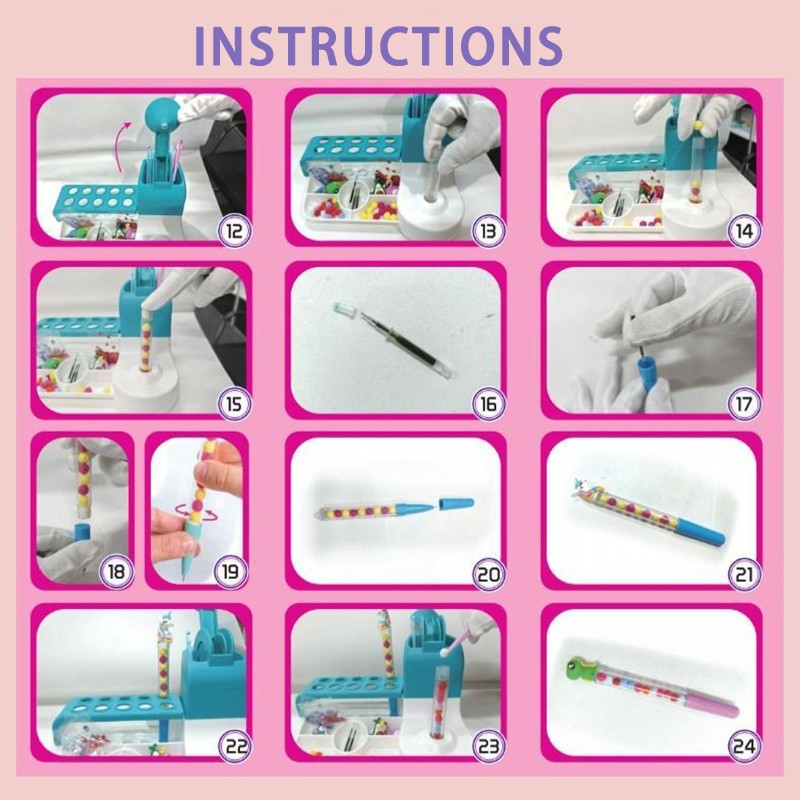 INSTRUCTIONS

12

13

14

15

16

17

18

19

20

21

22

23

24