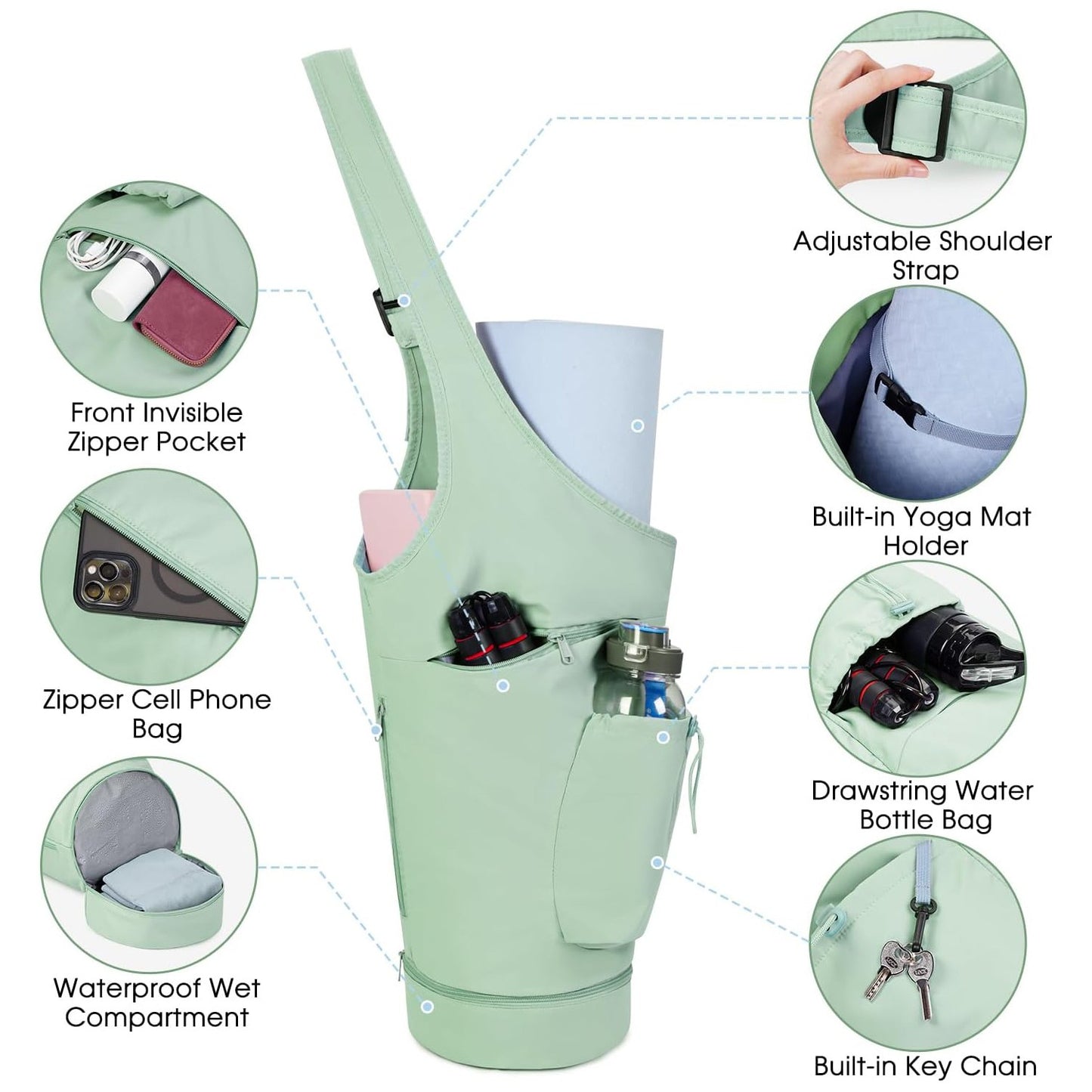 Front Invisible Zipper Pocket

Zipper Cell Phone Bag

Waterproof Wet Compartment

Adjustable Shoulder Strap

Built-in Yoga Mat Holder

Drawstring Water Bottle Bag

Built-in Key Chain