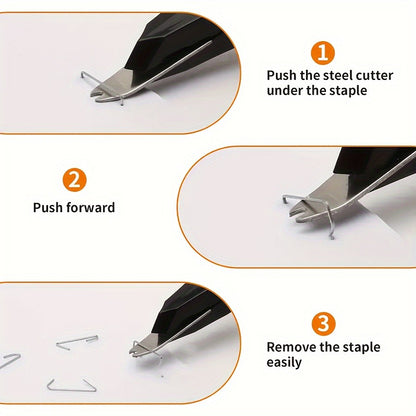 1

Push the steel cutter under the staple

2

Push forward

3

Remove the staple easily