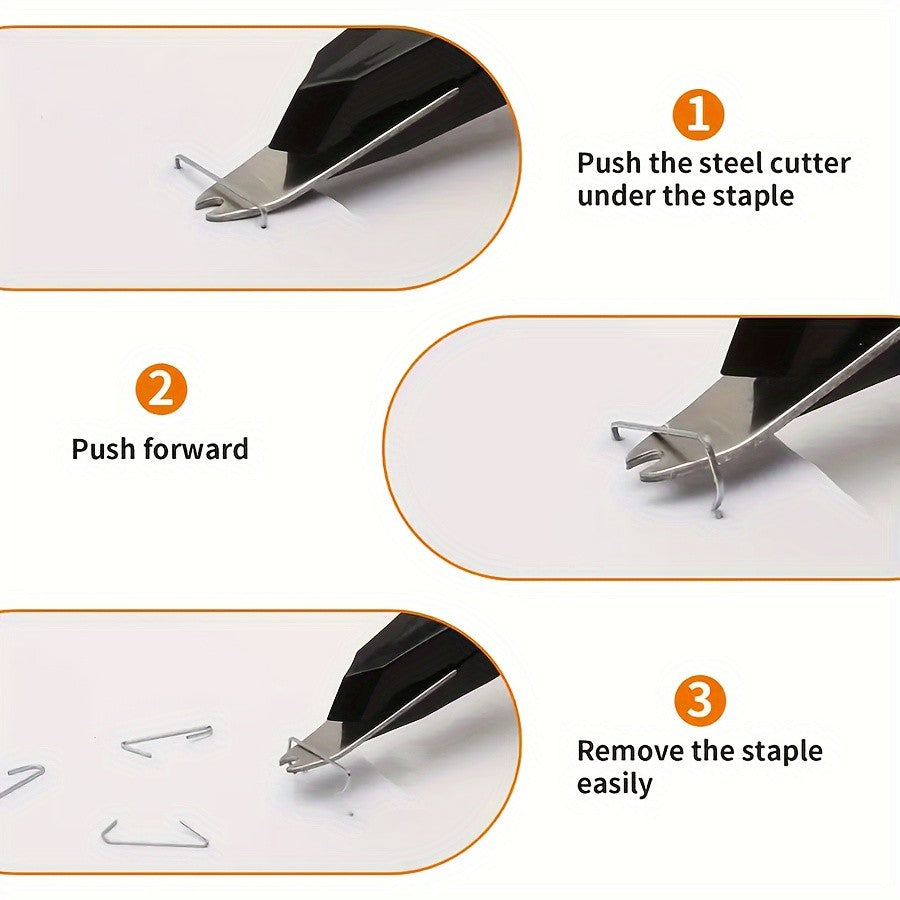 1

Push the steel cutter under the staple

2

Push forward

3

Remove the staple easily