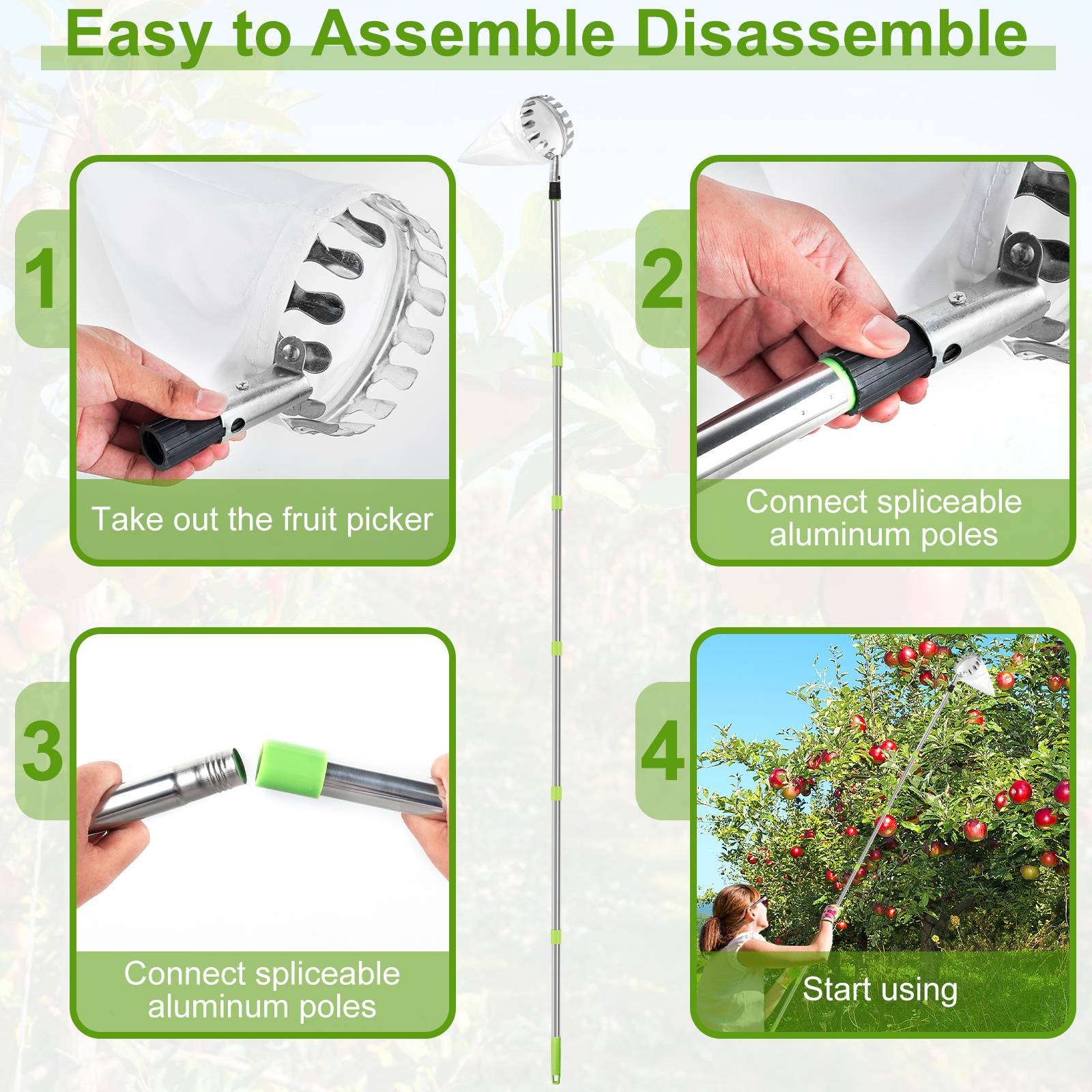 Easy to Assemble Disassemble

1

Take out the fruit picker

2

Connect spliceable aluminum poles

3

Connect spliceable aluminum poles

4

Start using